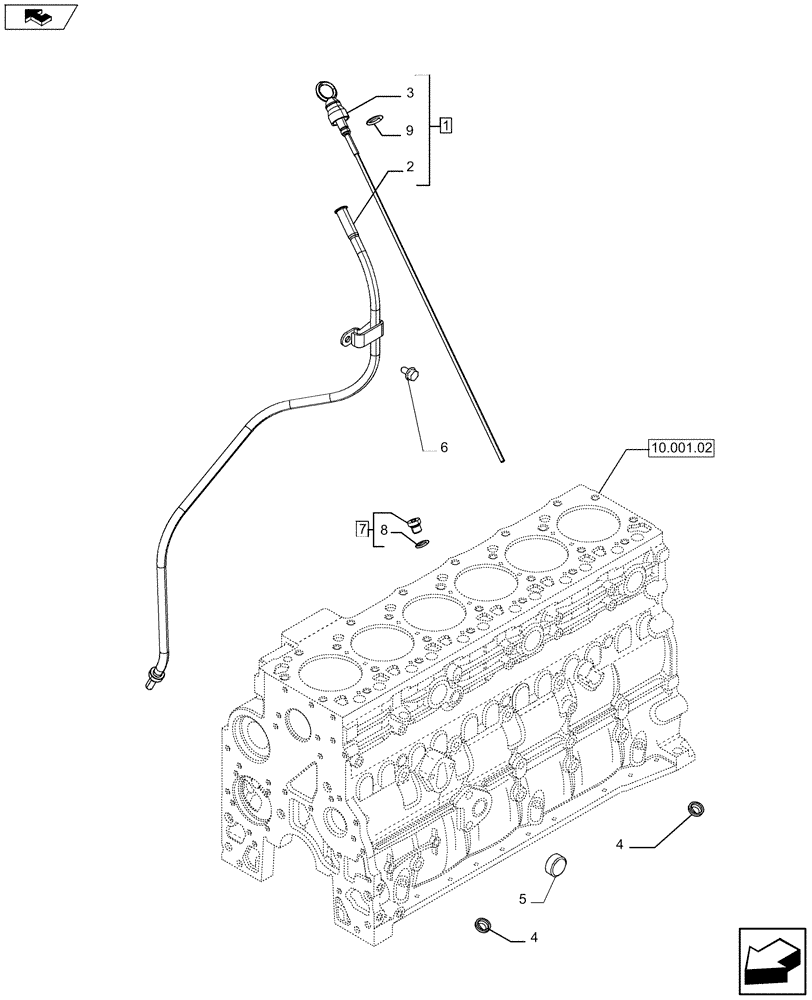 3
9
1
2
6
10.001.02
7
8
4
5
4