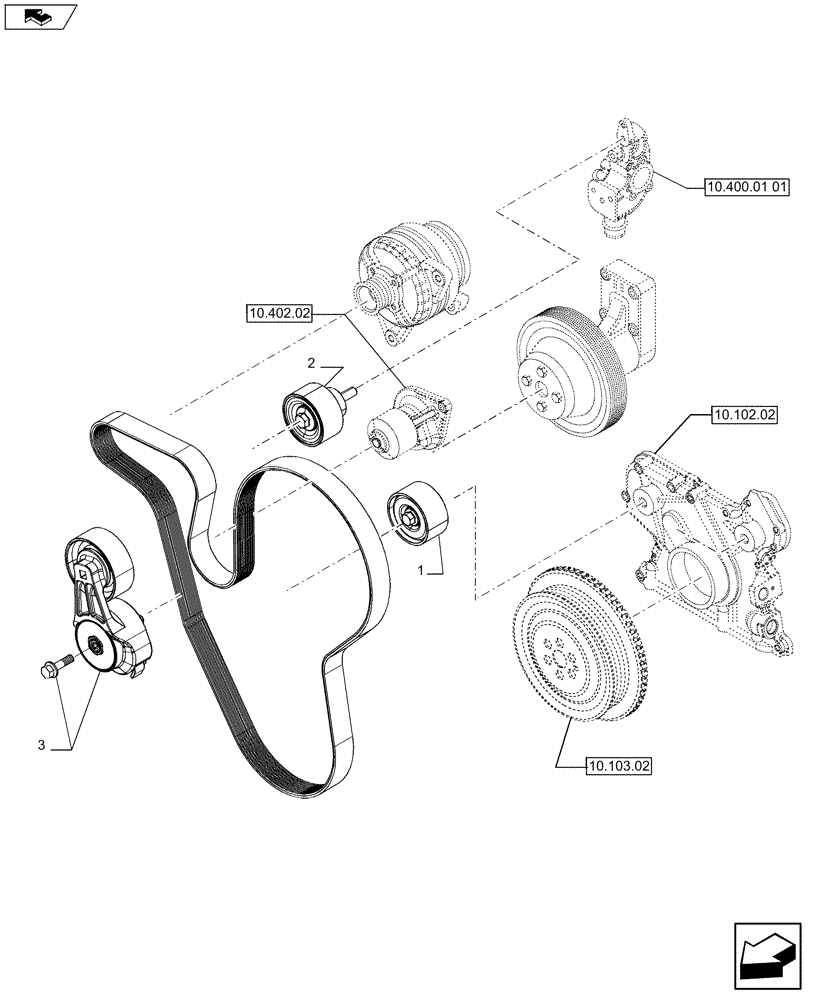 10.400.01 01

10.402.02

2

10.102.02

1

3

10.103.02