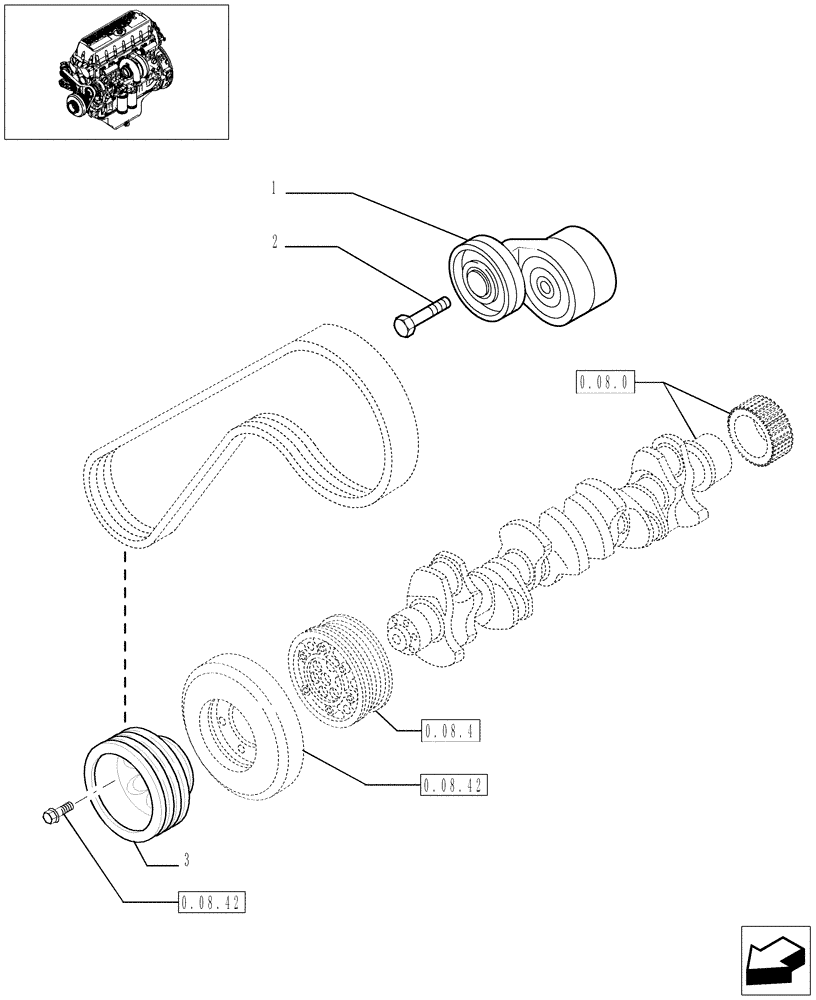 1
2
0.08.0
0.08.4
0.08.42
3
0.08.42