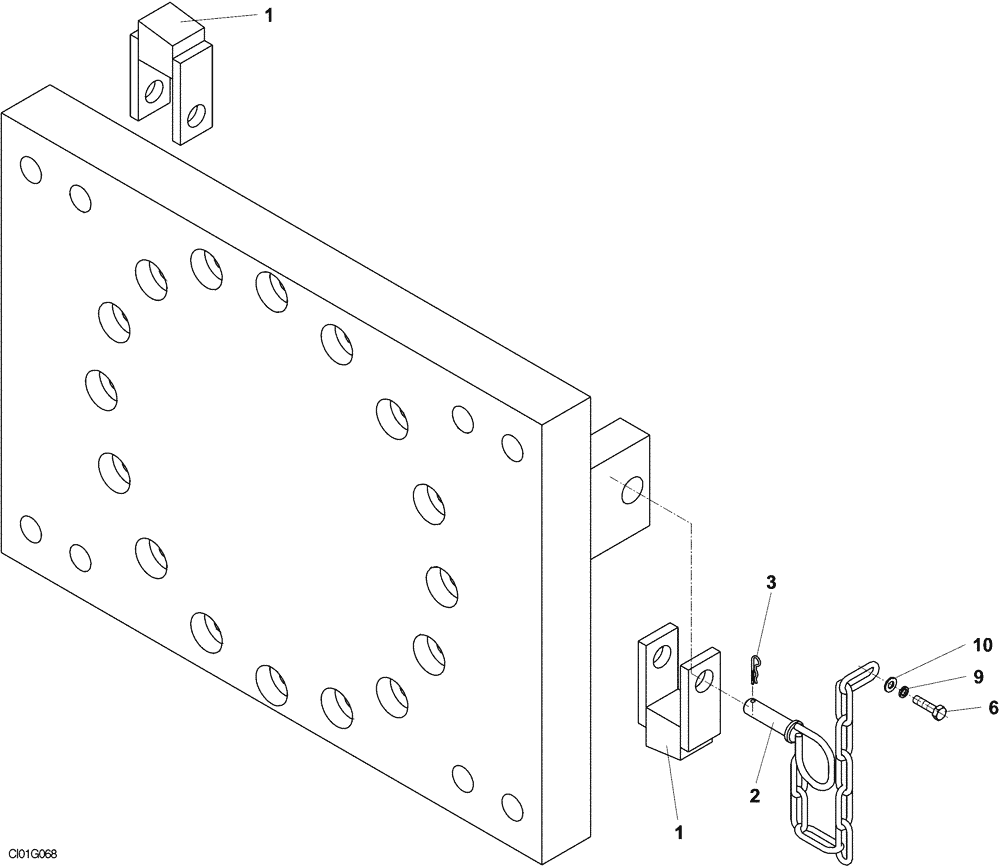 1
3
10
9
6
2
1
CI01G068