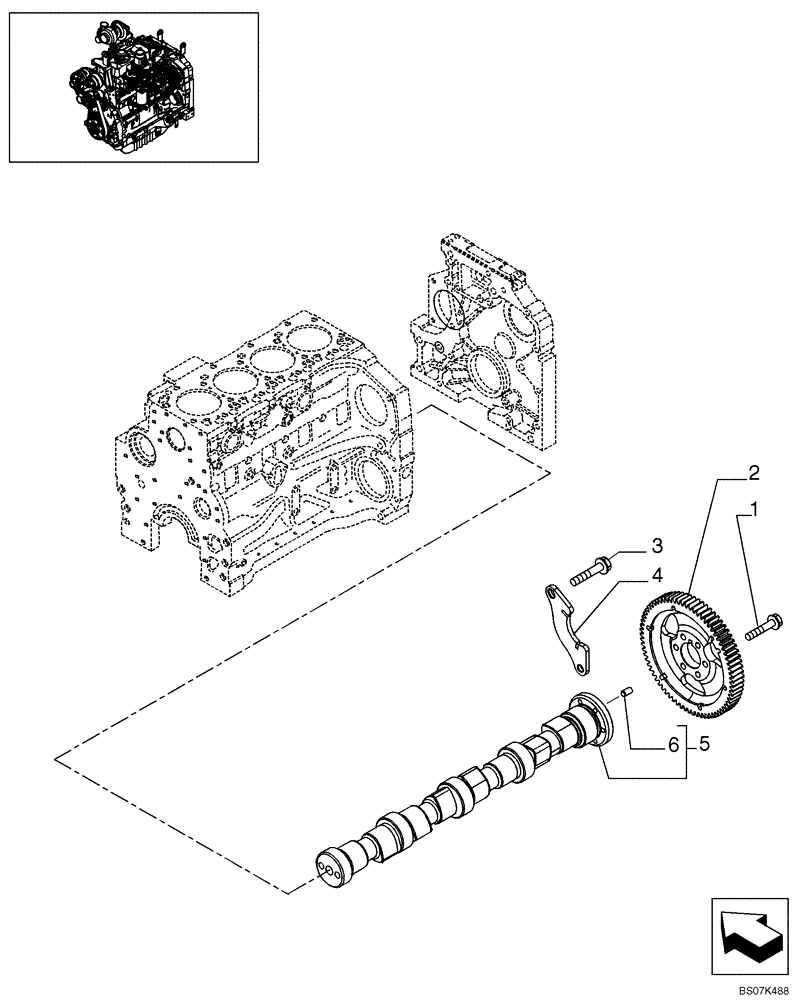 2
1
3
4
6
5
BS07K488