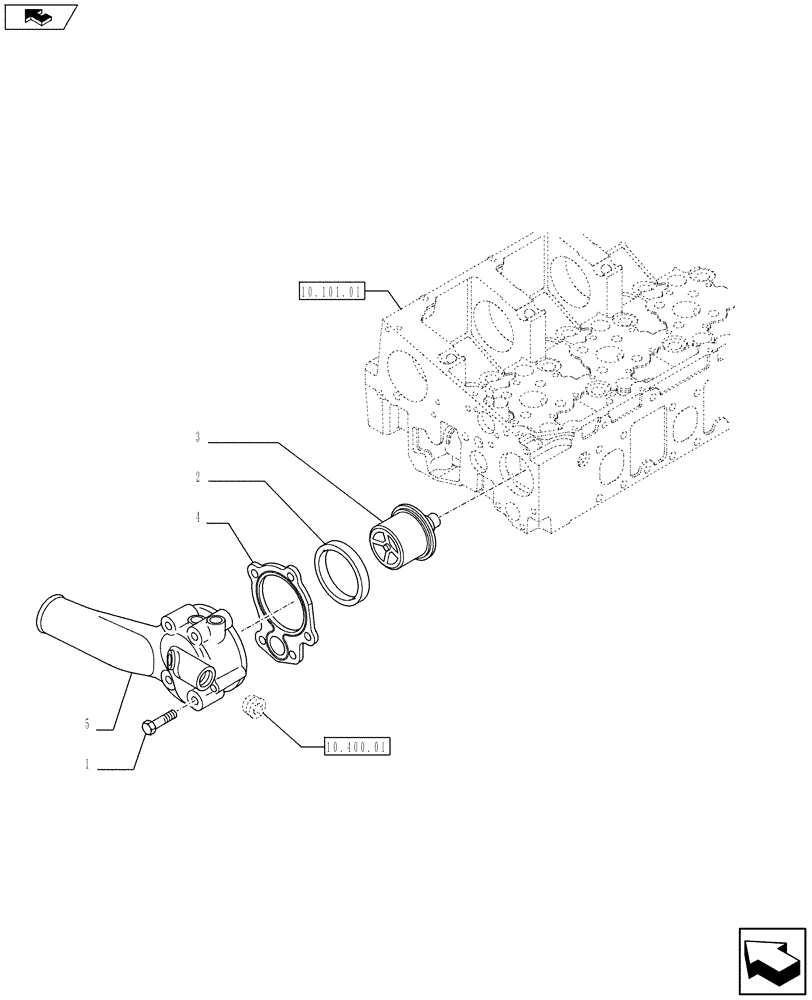 10.101.01

3

2

4

5

1

10.400.01