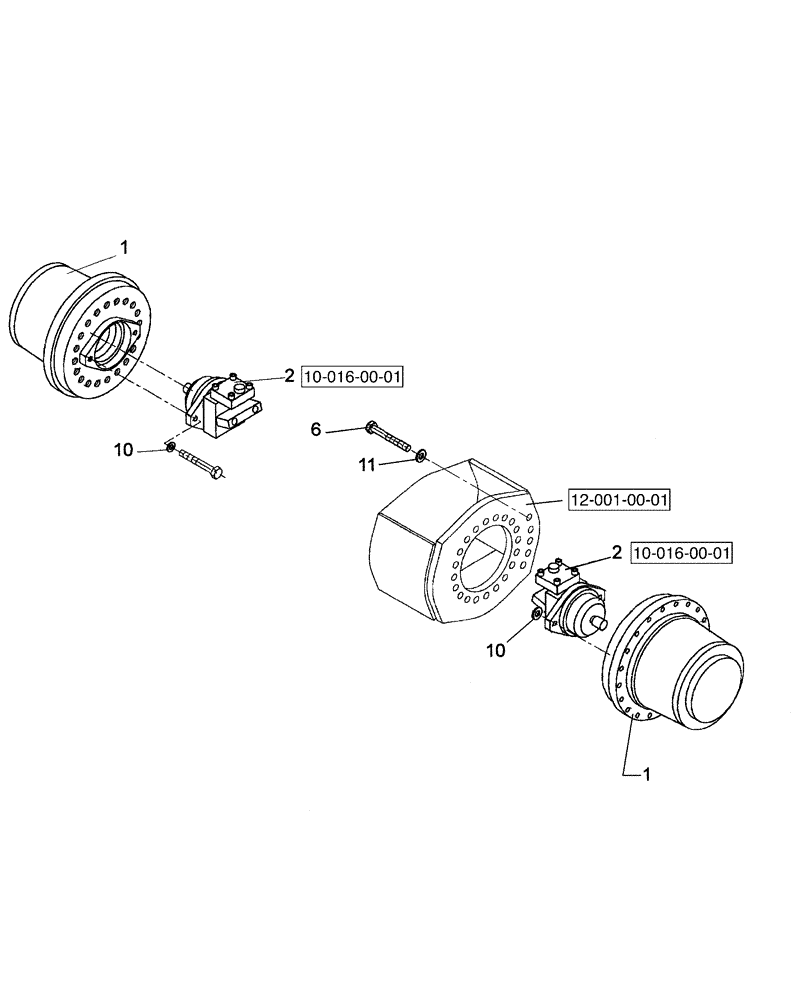 1
2
10-016-00-01
10
6
11
12-001-00-01
2
10-016-00-01
10
1