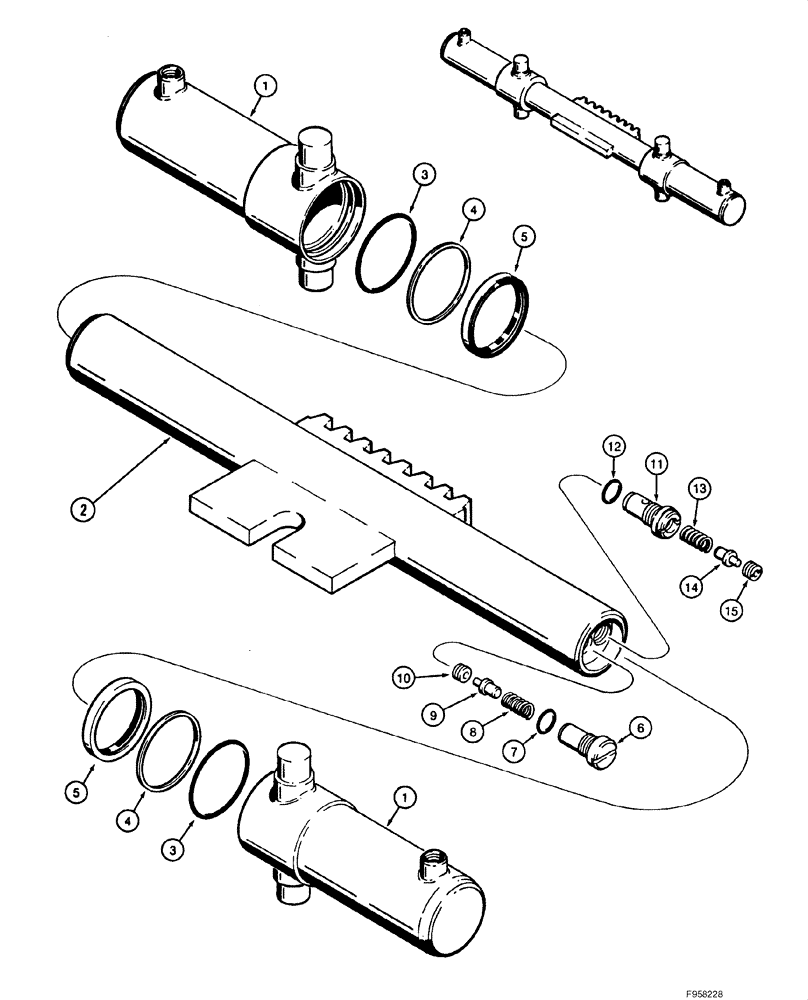 1
3
4
5
2
12
11
13
14
15
10
9
8
7
6
5
4
3
1
F958228