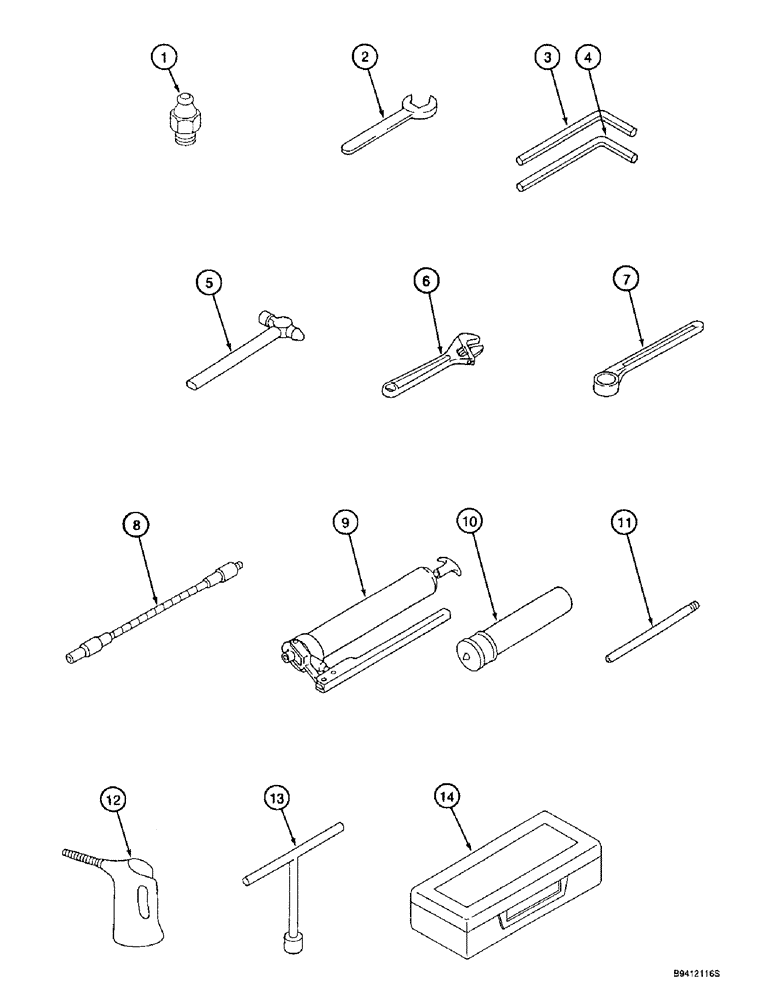 1
2
3
4
5
6
7
8
9
10
11
12
13
14
B9412116S