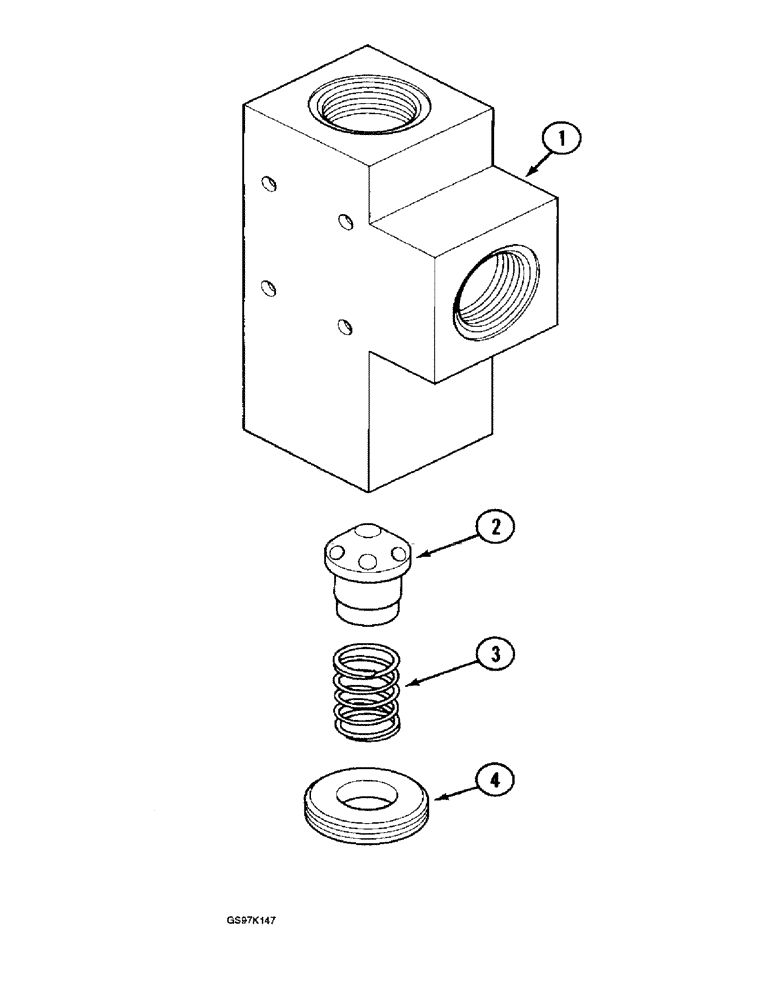 1

2

3

4

GS97K147