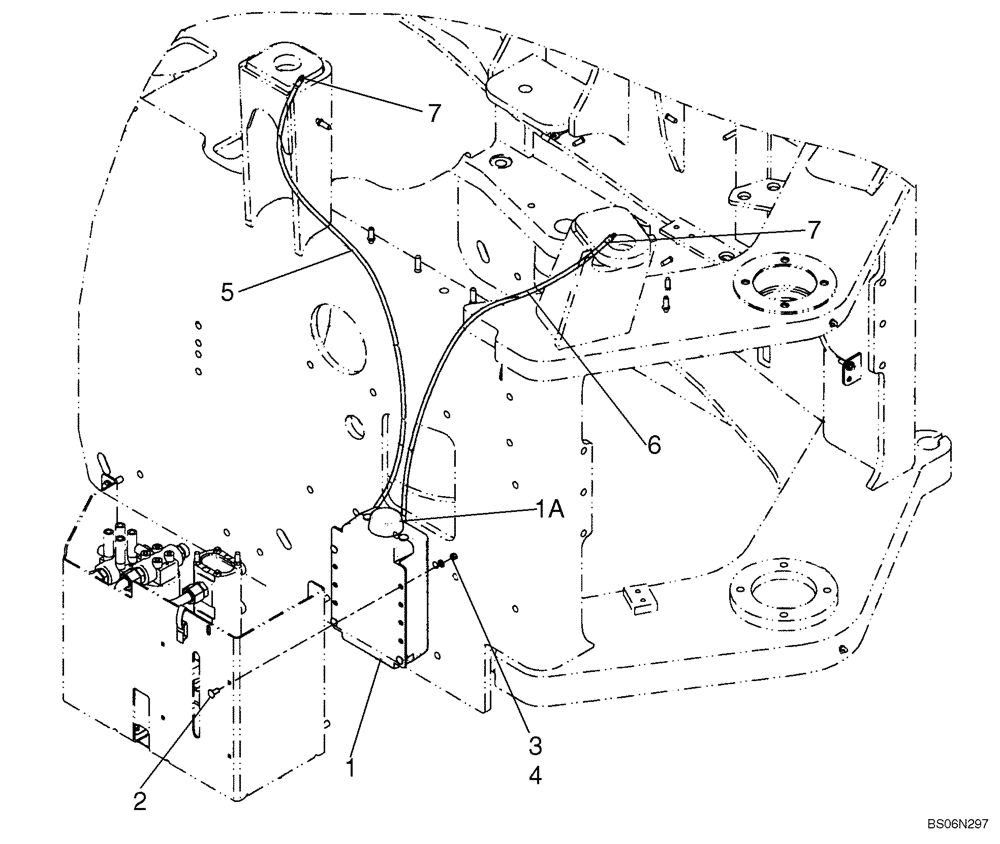 7
7
5
6
1A
3
4
1
2
BS06N297