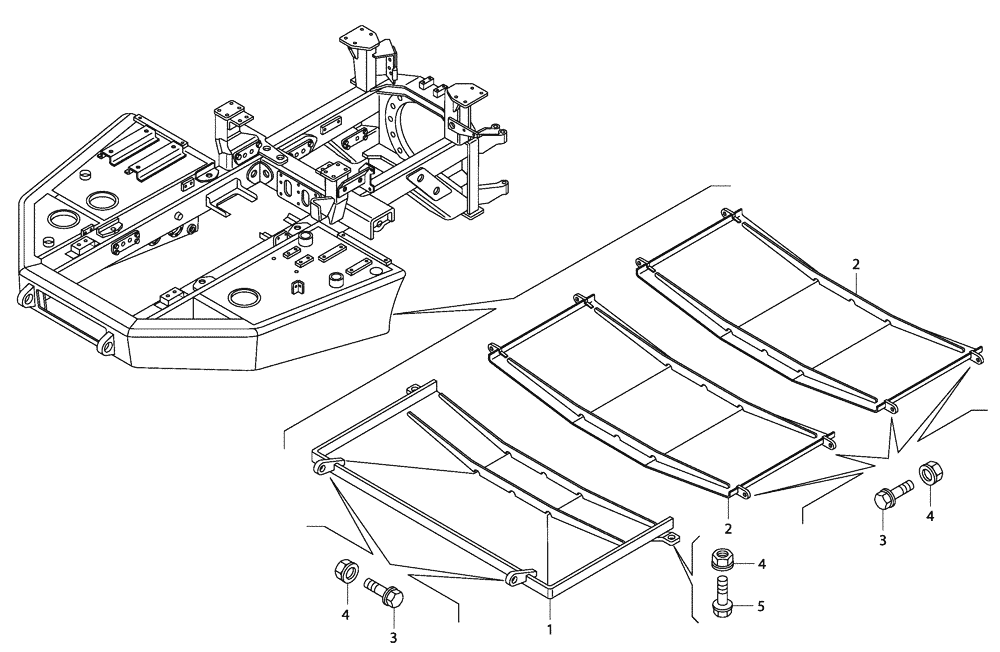 2
2
3
4
4
5
4
3
1