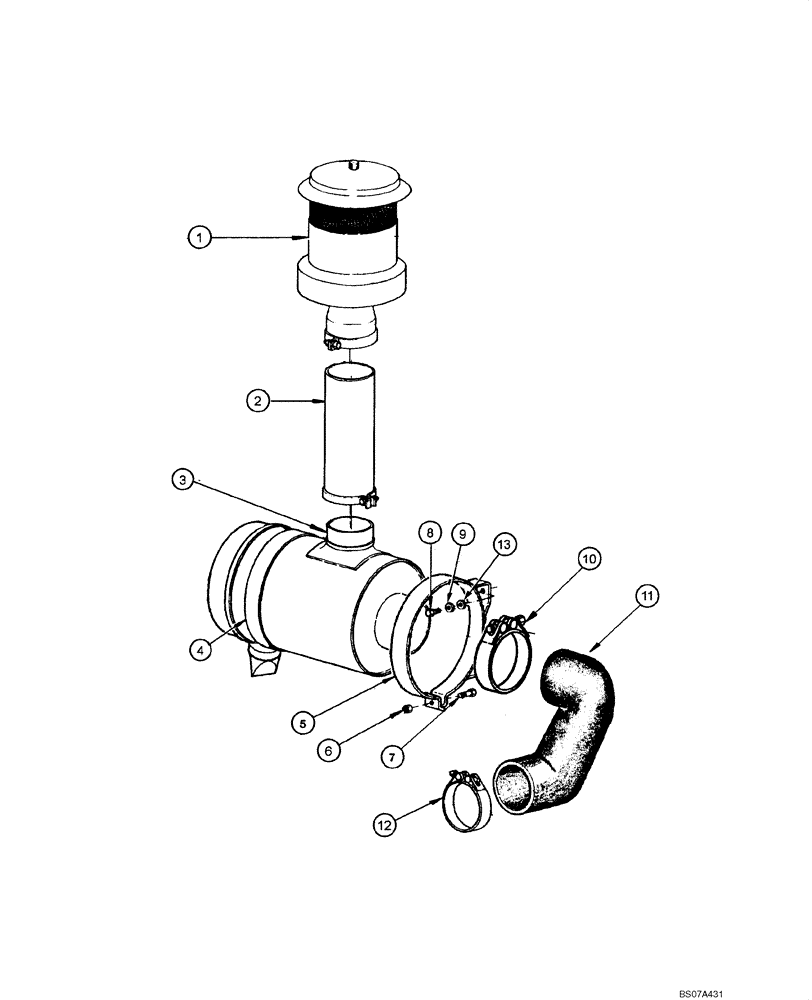 1
2
3
8
9
13
10
11
4
5
6
7
12
BS07A431