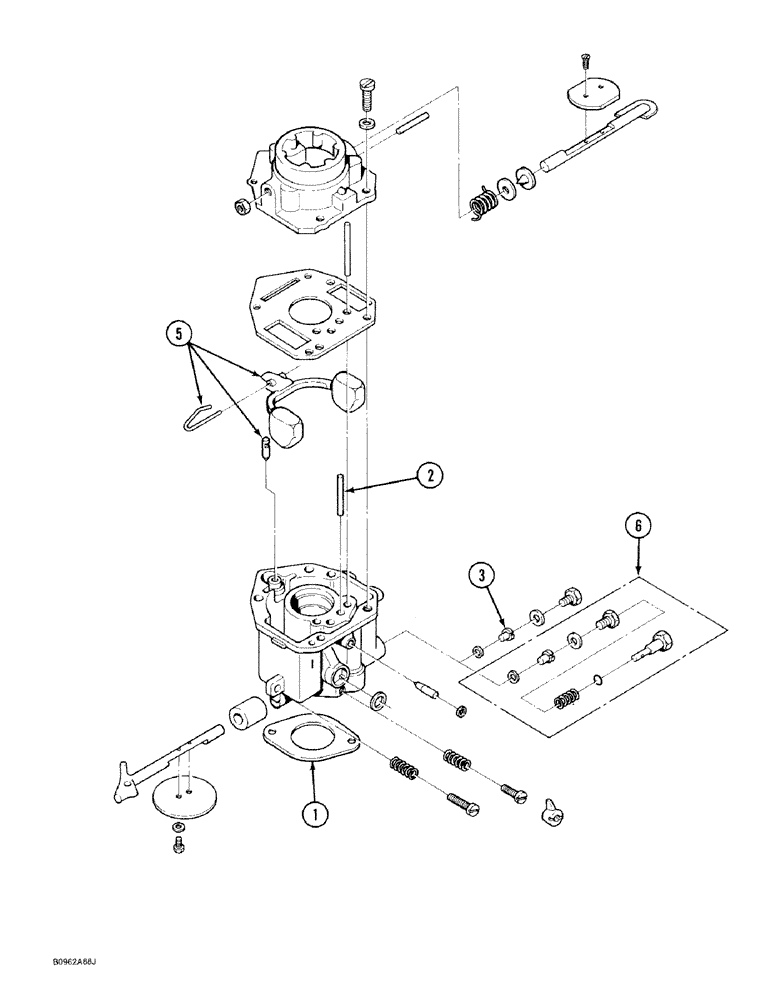 5

2

6

3

1

B0962A88J