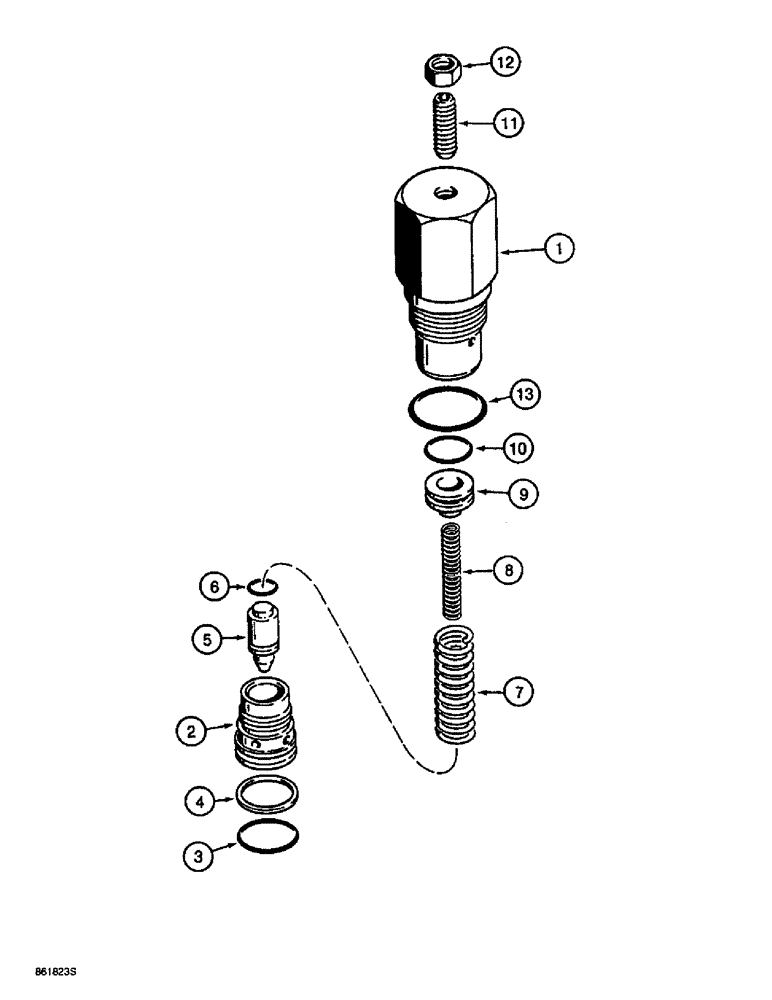 12
11
1
13
10
9
8
6
5
7
2
4
3
861823S