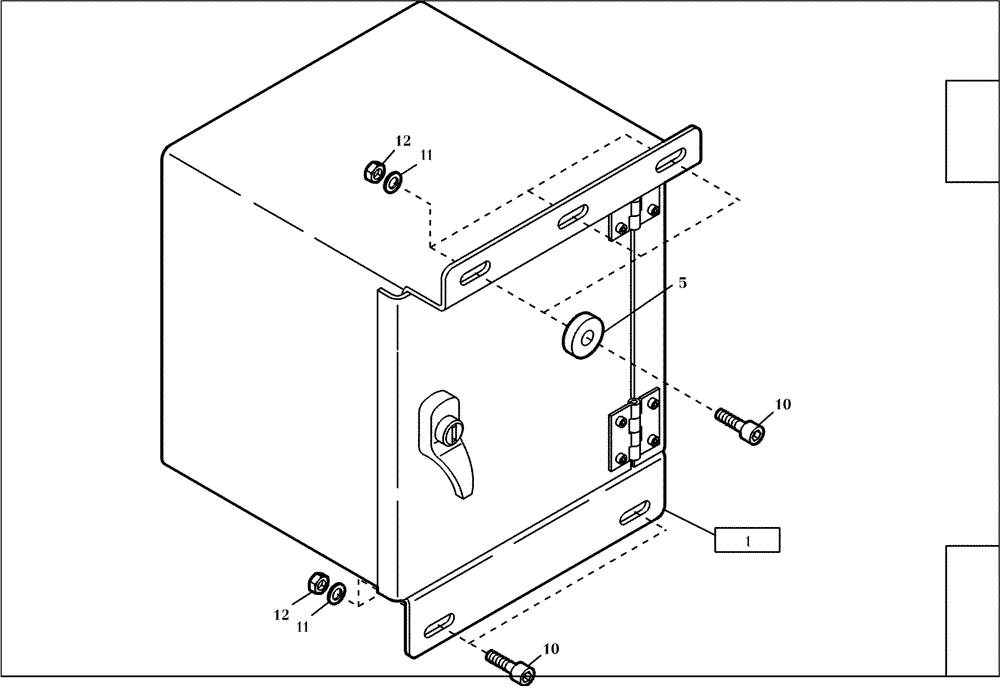 12
11
5
10
1
12
11
10