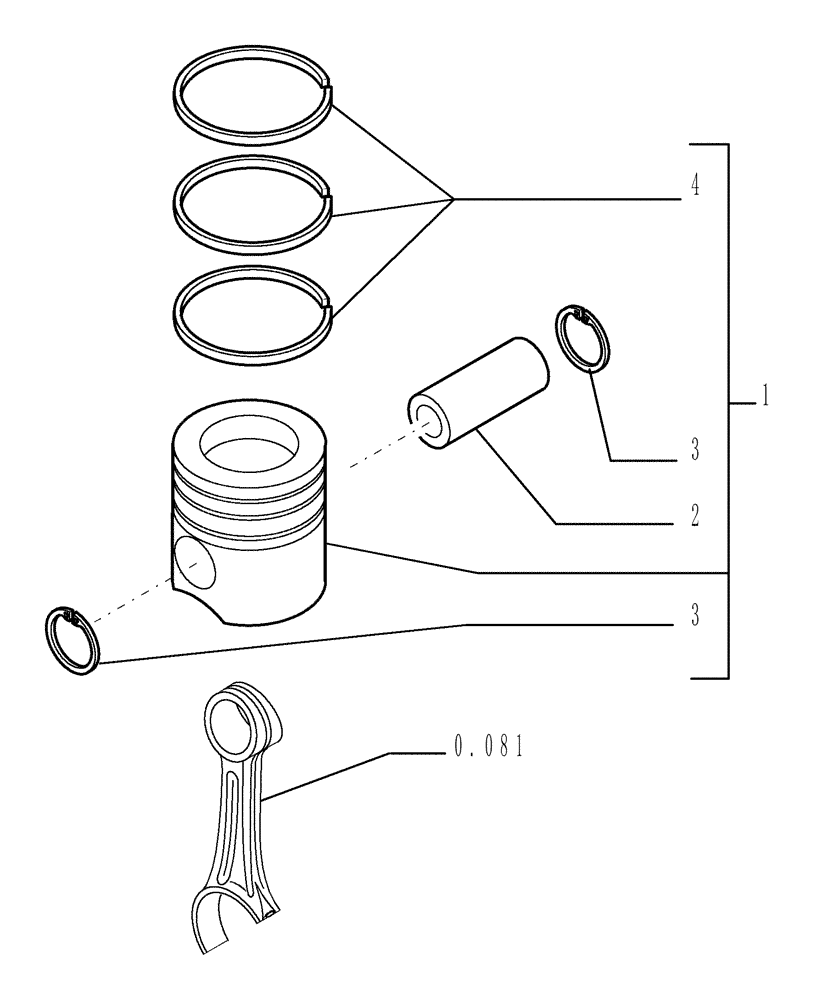 4
1
3
2
3
0.081