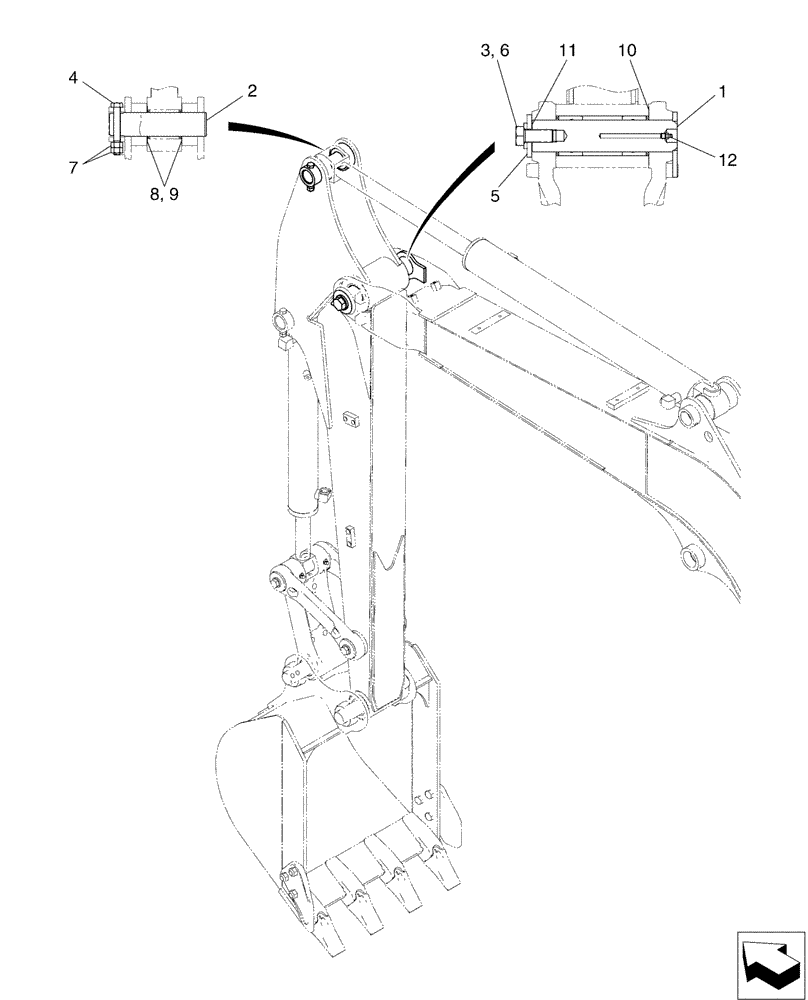 4
2
7
8, 9
3, 6
11
10
1
12
5