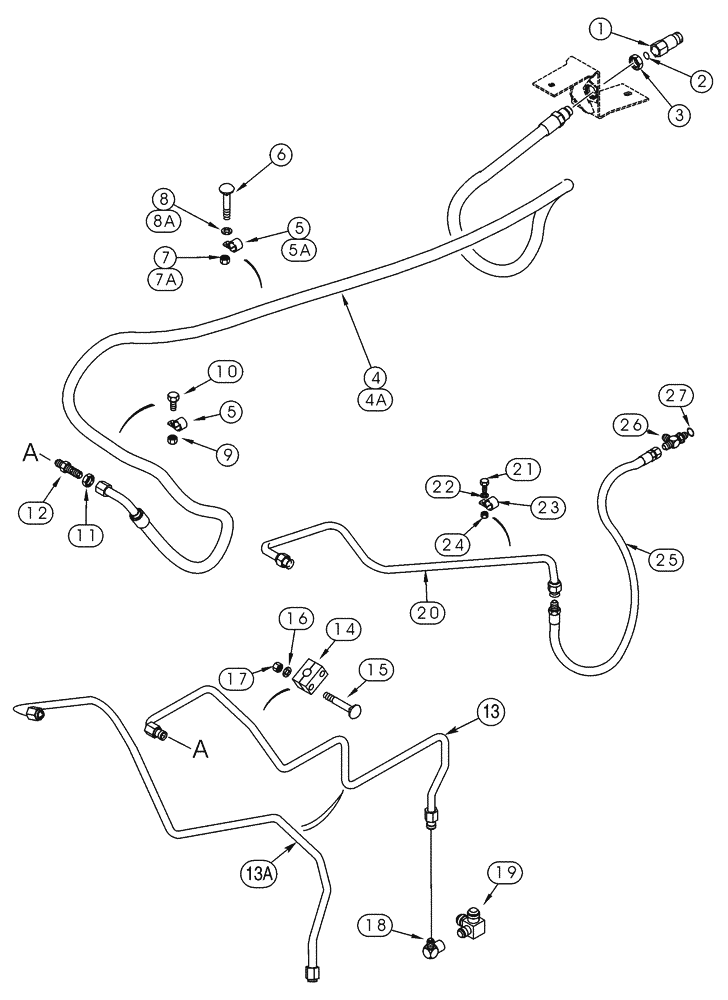 1
2
3
6
8
8A
5
5A
7
7A
4
4A
10
5
9
A
12
11
27
26
21
22
23
24
25
20
16
14
17
15
13
A
13A
19
18