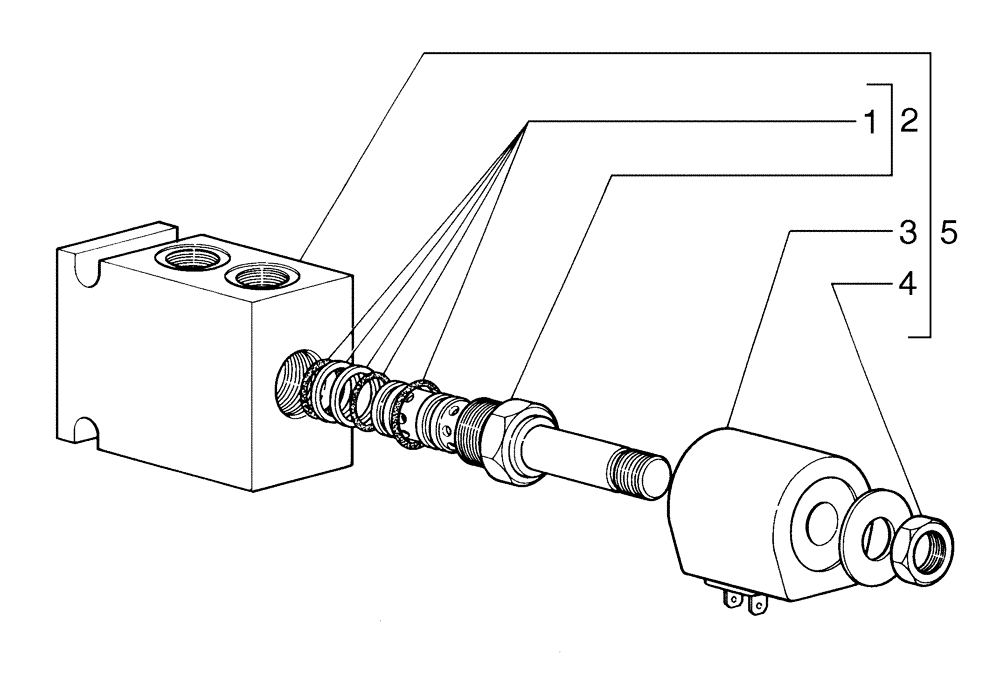 1
2
3
5
4