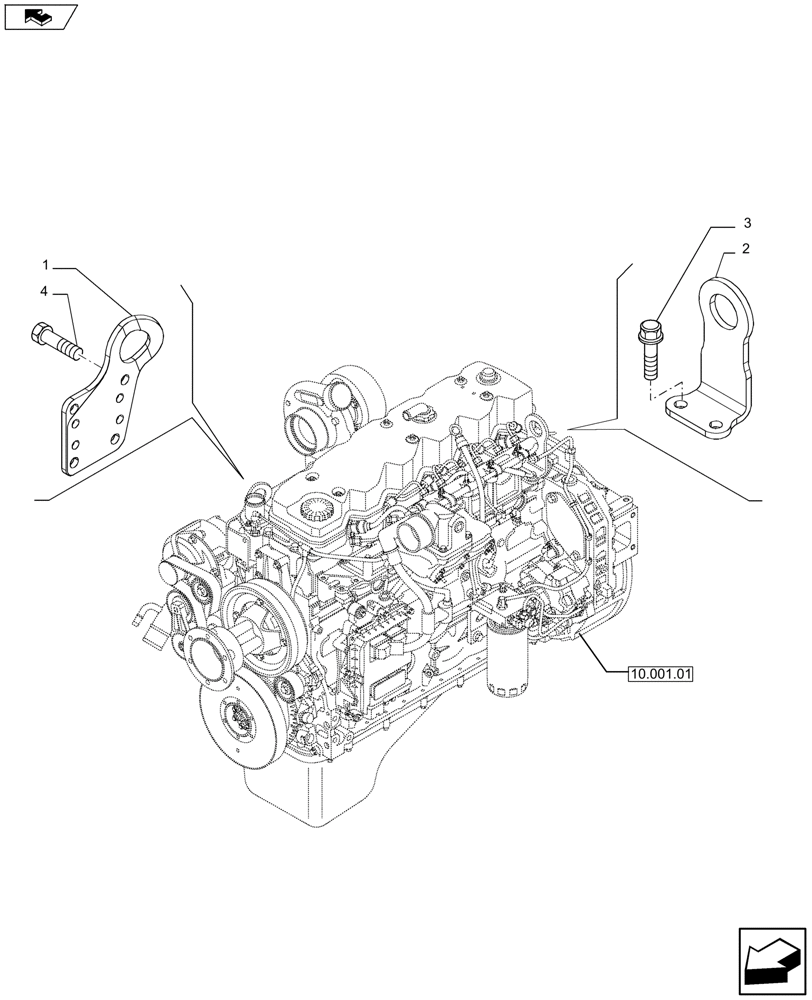 1
4
3
2
10.001.01