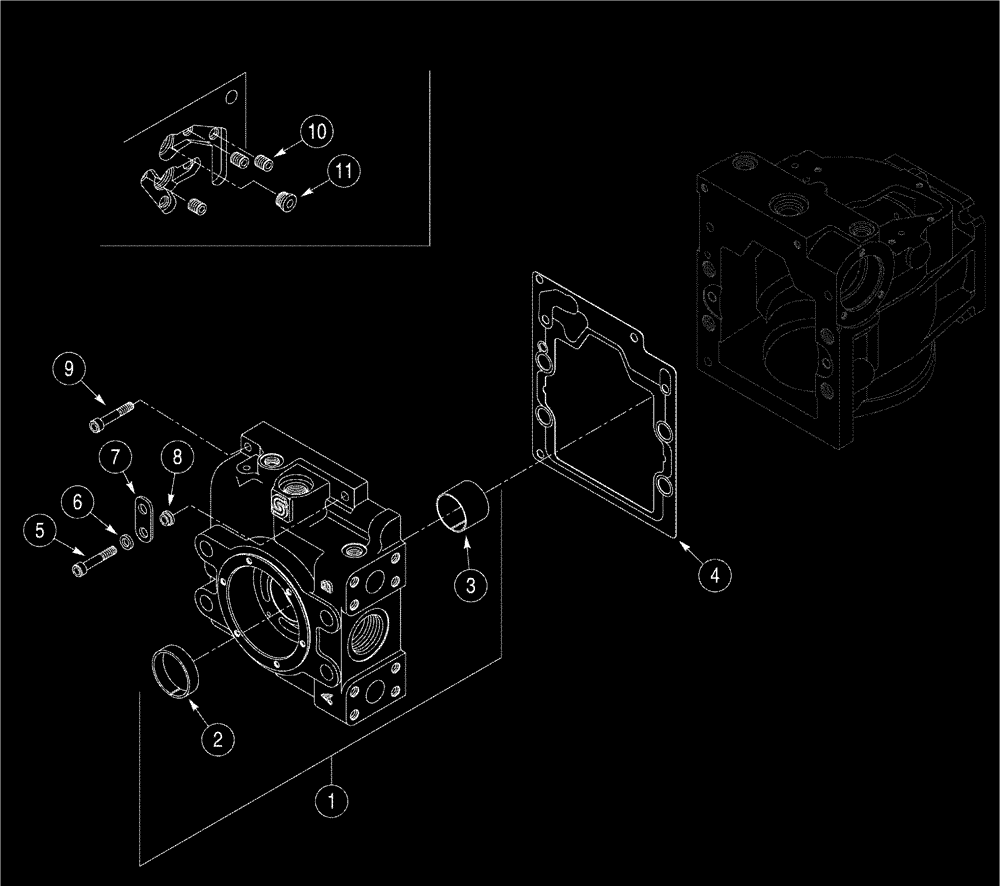 10
11
9
7
8
6
5
3
4
2
1