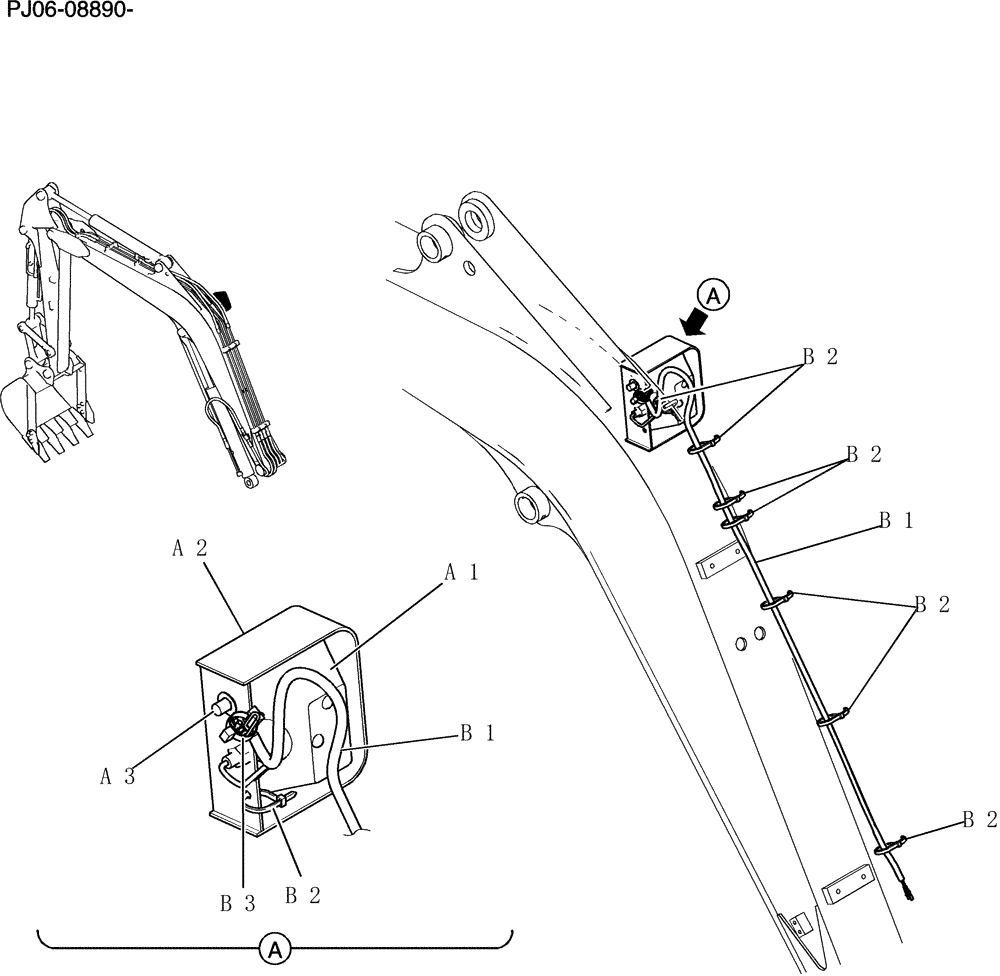 PJ06-08890-

A

B 2

B 2

B 1

B 2

B 2

A 2

A 1

B 1

A 3

B 3

B 2

A