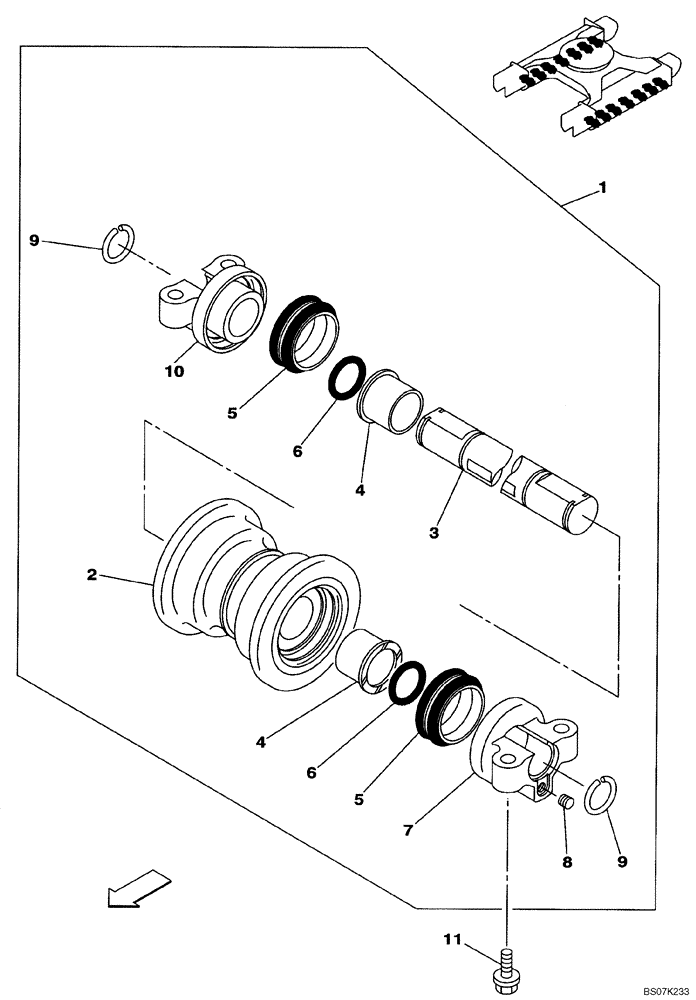 1
9
10
5
6
4
3
2
4
6
5
7
8
9
11
BS07K233