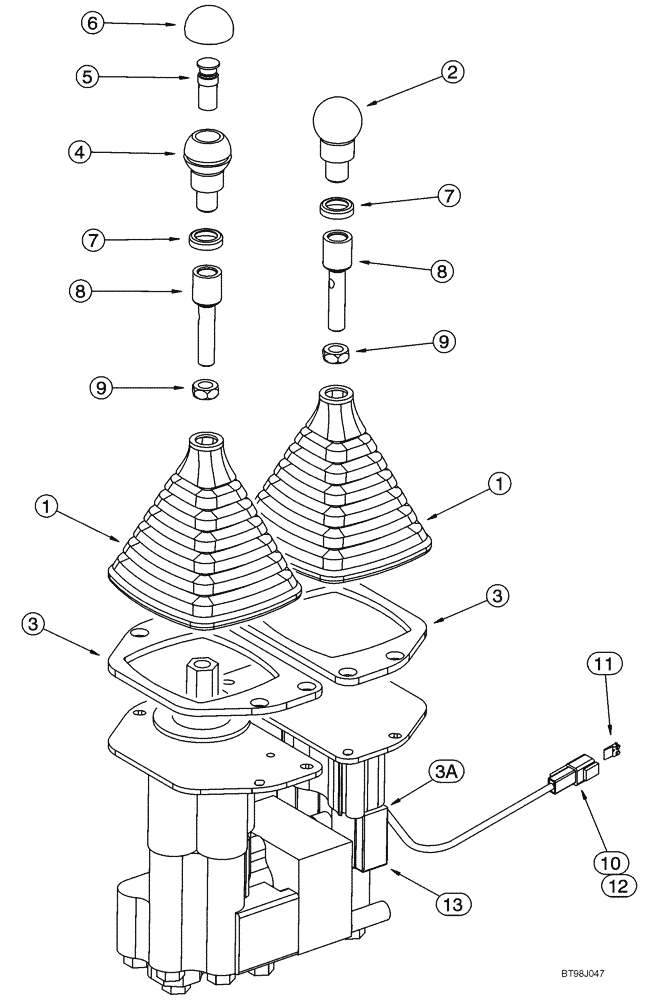 6
5
2
4
7
7
8
8
9
9
1
1
3
3
11
3A
10
12
13
BT98J047