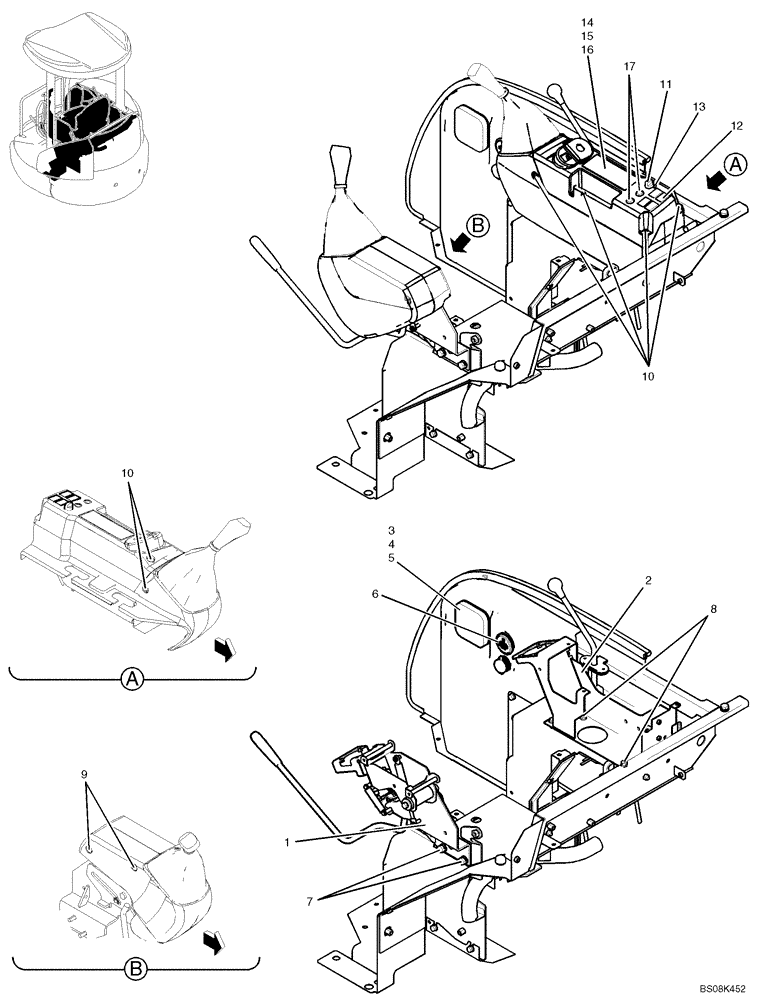 14
15
16
17
11
13
12
A
B
10
10
A
3
4
5
6
2
8
9
1
7
B
BS08K452