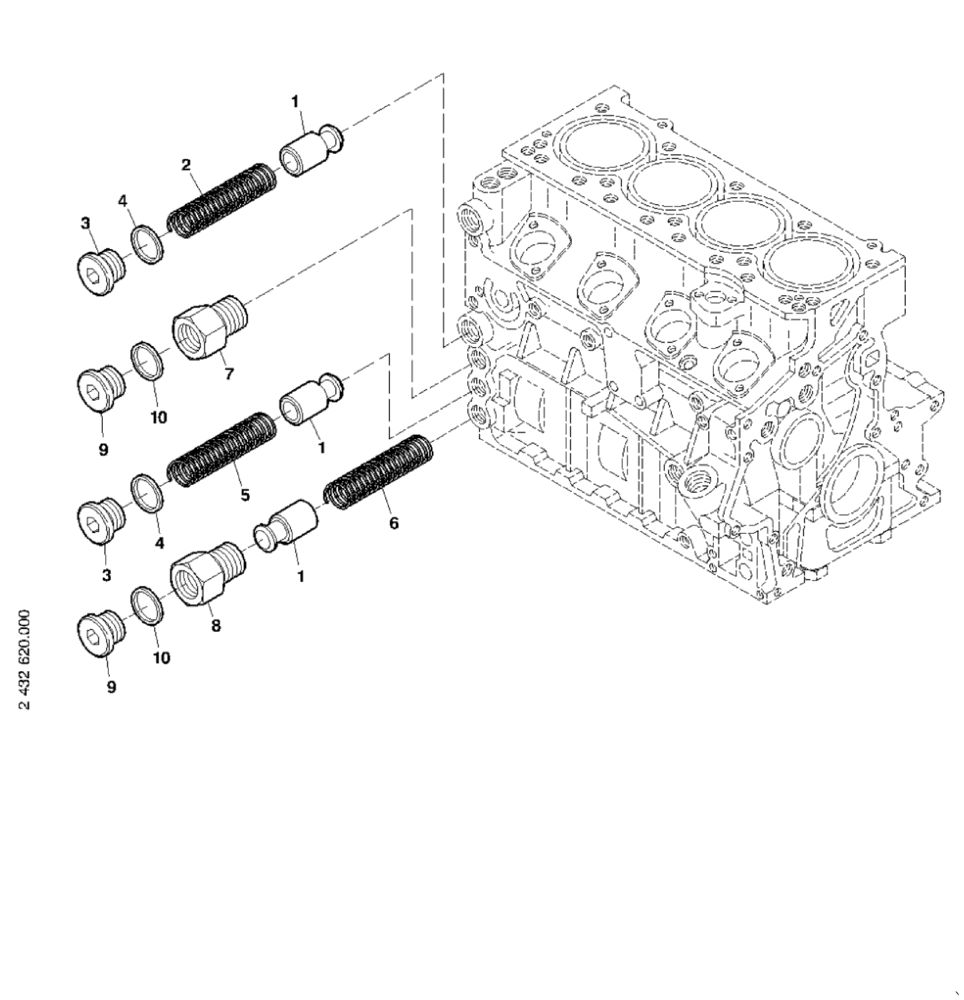 1
2
4
3
7
10
9
1
5
6
4
3
1
8
10
9
2 432 620.000