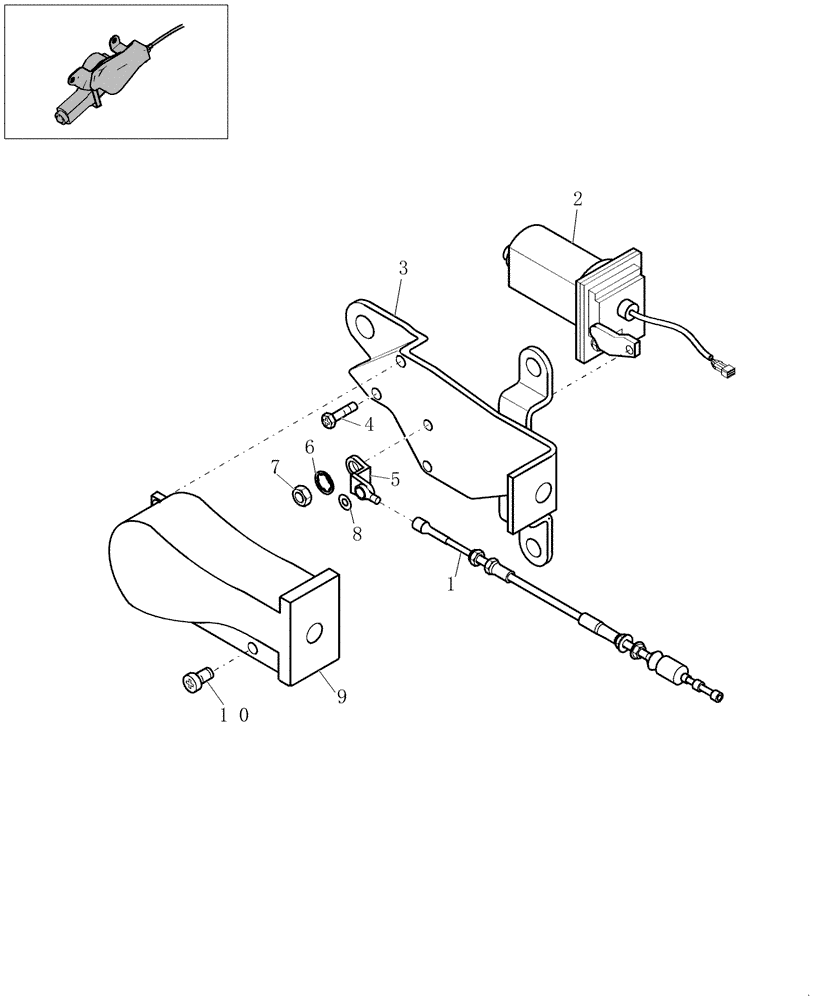 2
3
4
7
6
5
8
1
9
1 0