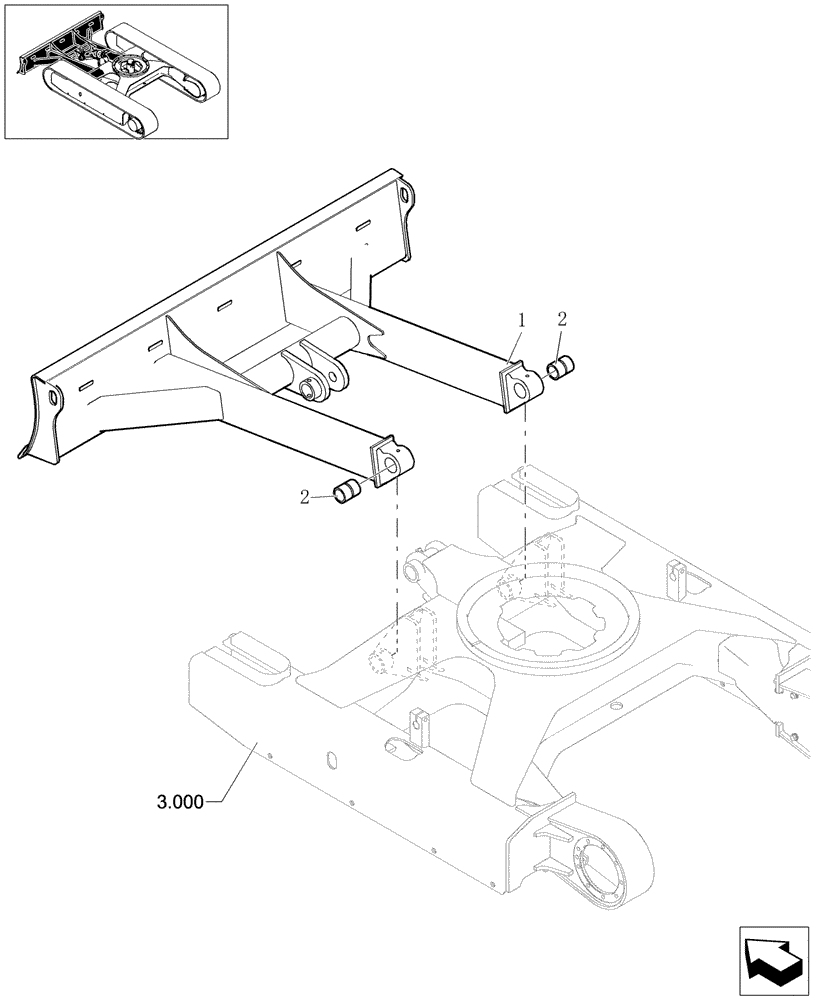 1
2
2
3.000