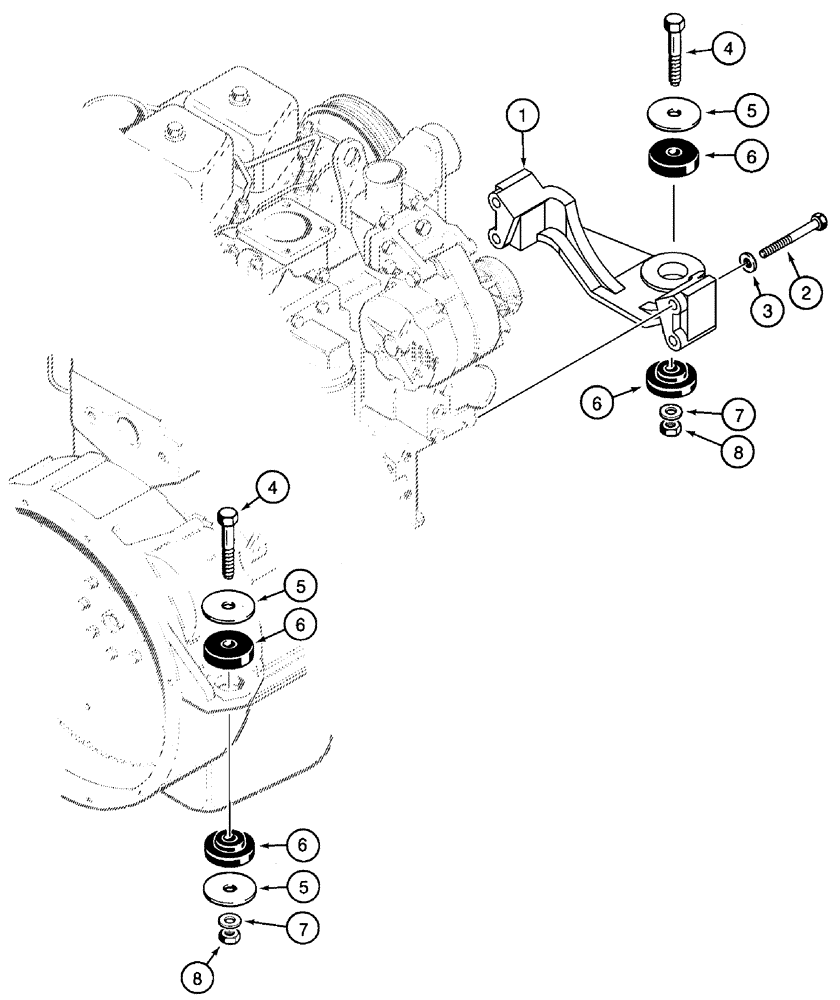 4
5
1
6
2
3
6
7
8
4
5
6
6
5
7
8