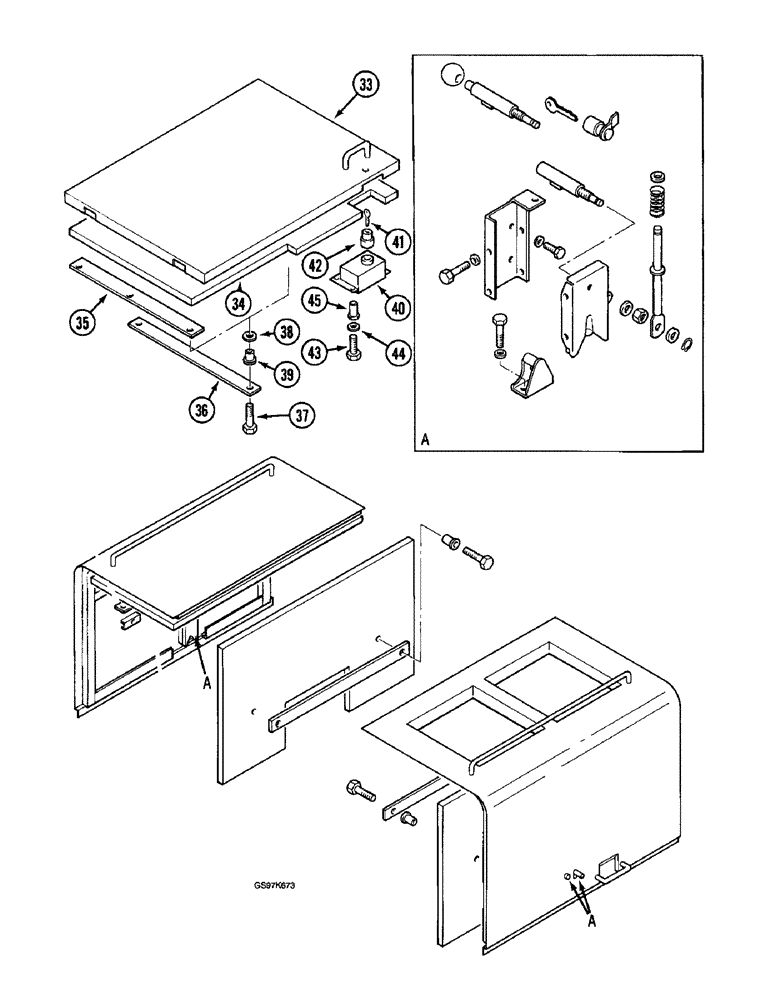 33
41
42
34
40
35
45
38
44
43
39
36
37
A
A
GS97K673
A