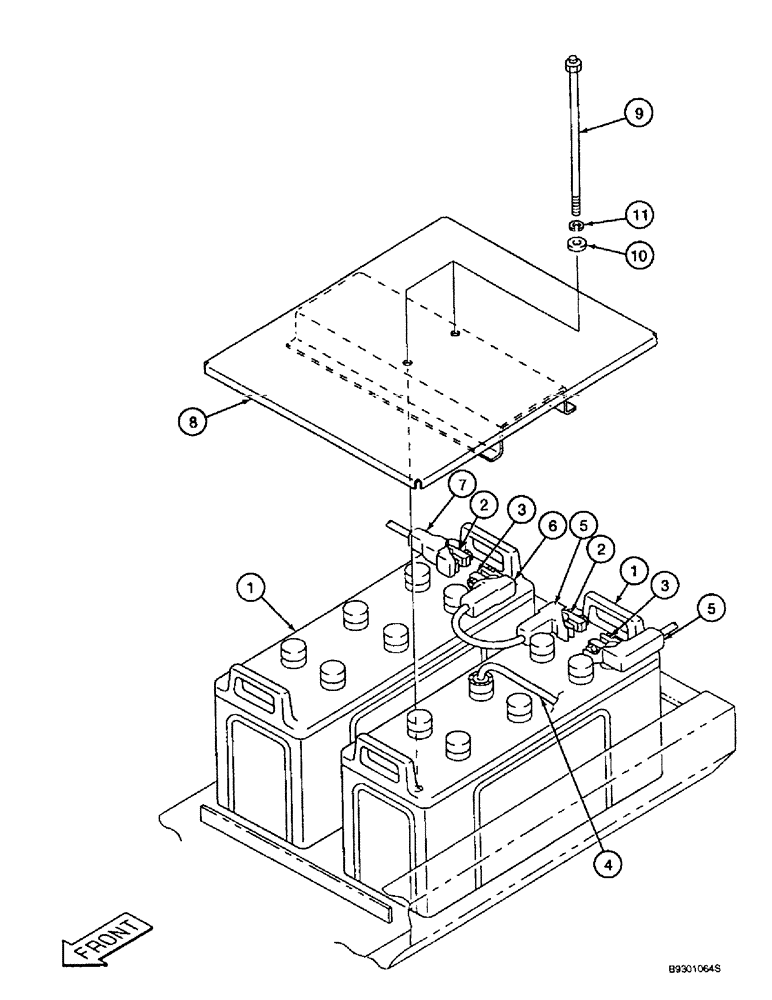 9
11
10
8
7
2
3
6
5
2
1
3
5
1
4
FRONT
B9301064S