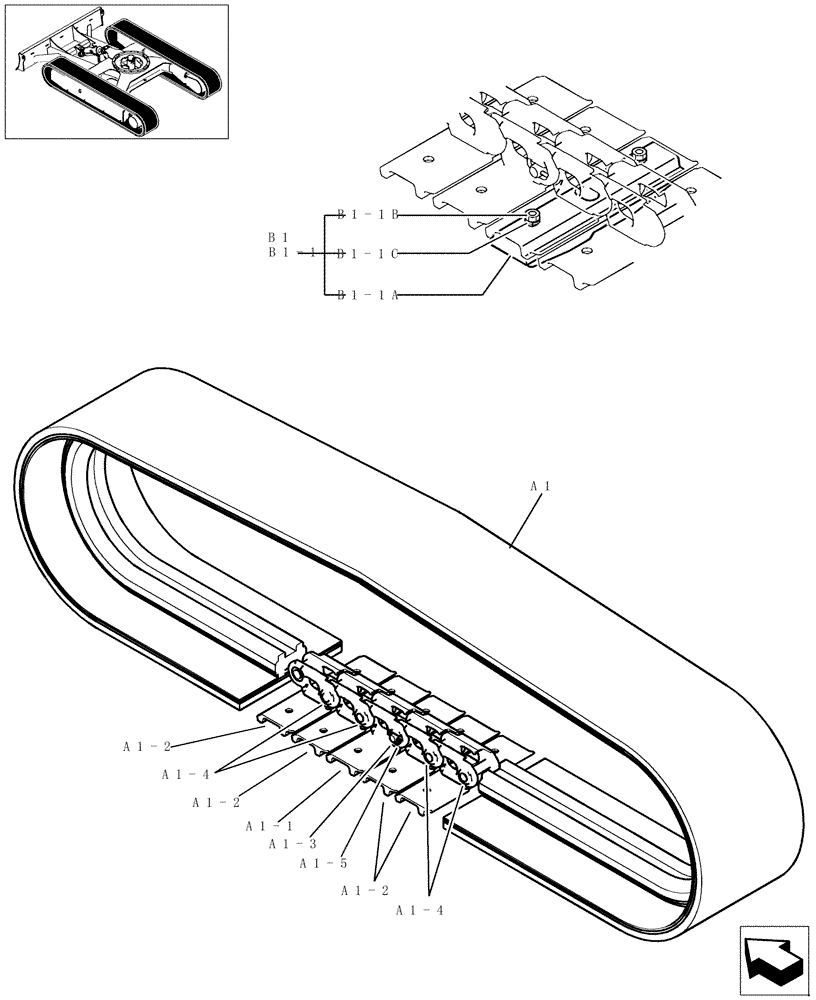 B1
B1-1
B1-1B
B1-1C
B1-1A
A1
A1-2
A1-4
A1-2
A1-1
A1-3
A1-5
A1-2
A1-4