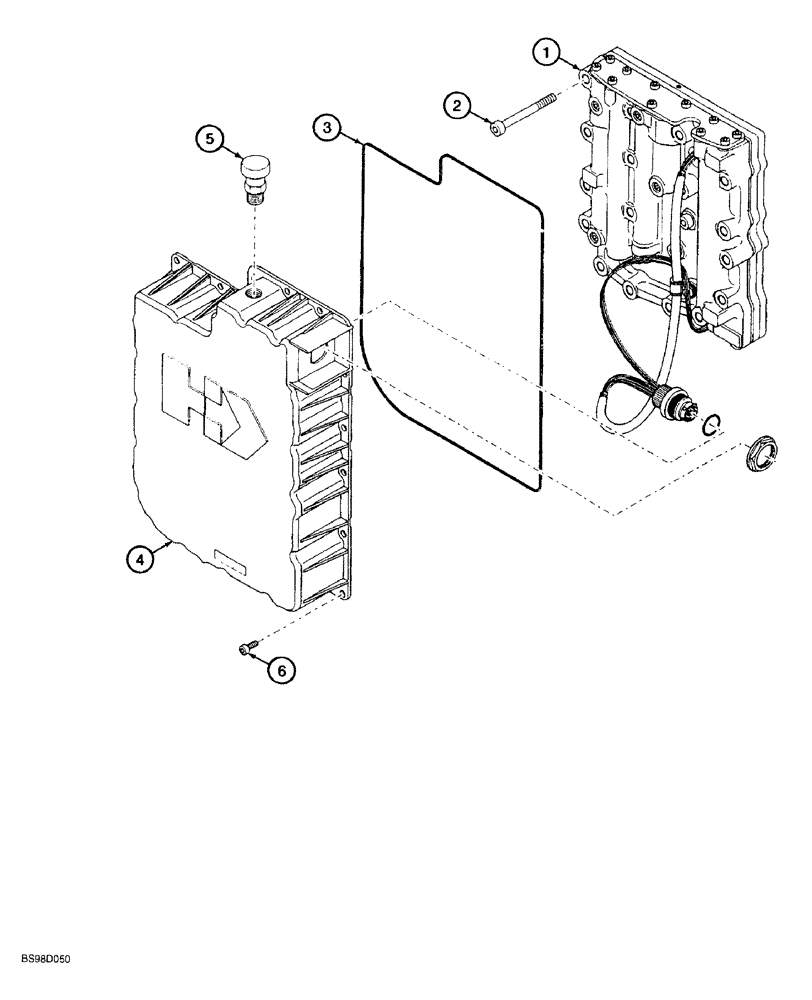 1
2
3
5
4
6
BS98D050