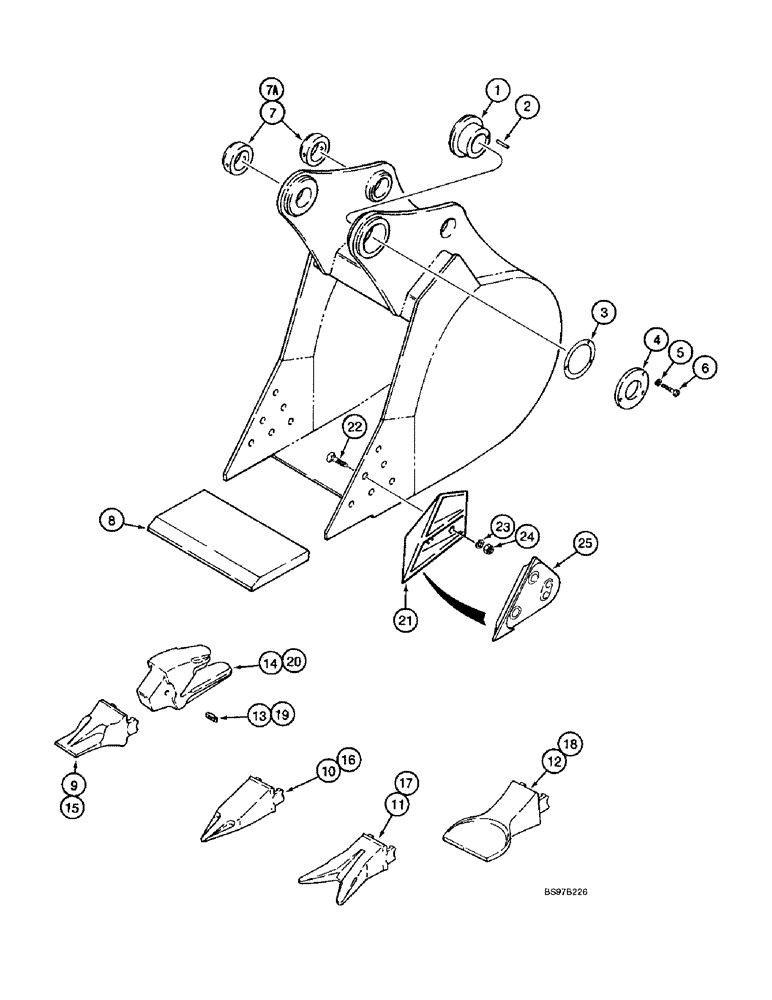 7A
7
1
2
3
4
5
6
22
8
23
24
25
21
14
20
13
19
9
15
10
16
17
11
18
12
BS97B226