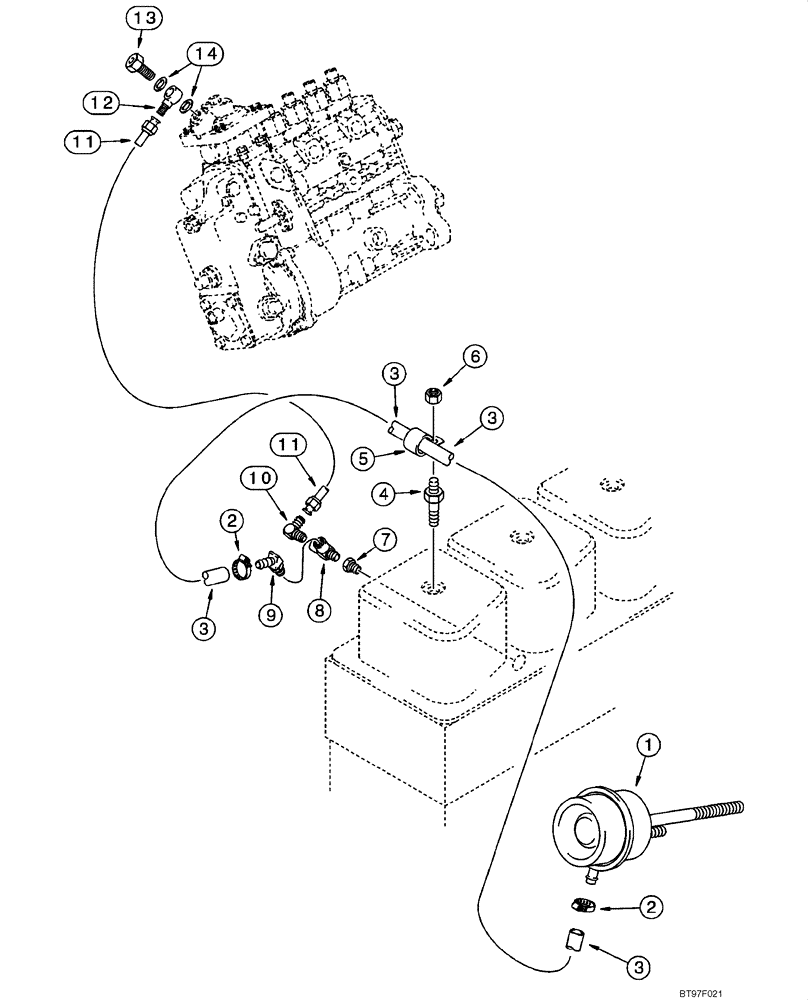 13
14
12
11
3
6
3
5
11
10
4
2
7
3
9
8
1
2
3
BT97F021