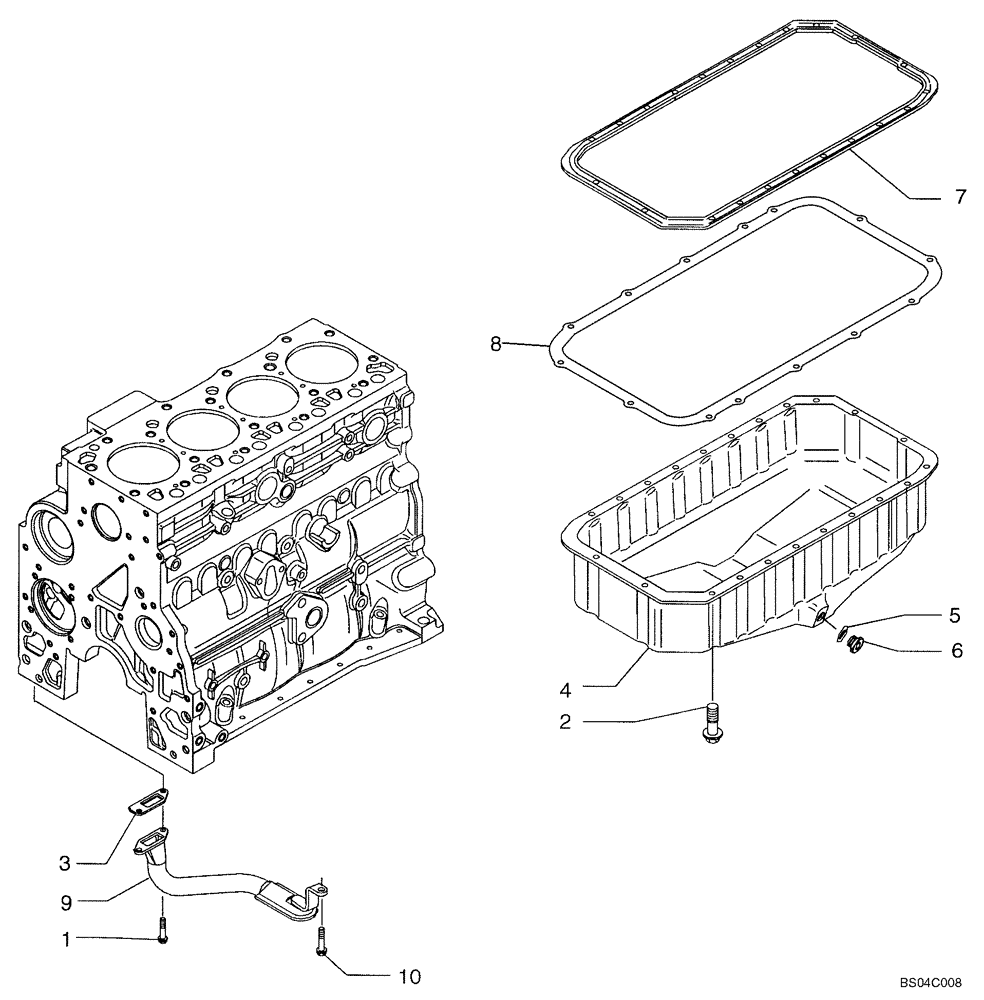 7

8

5

6

4

2

3

9

1

10

BS04C008