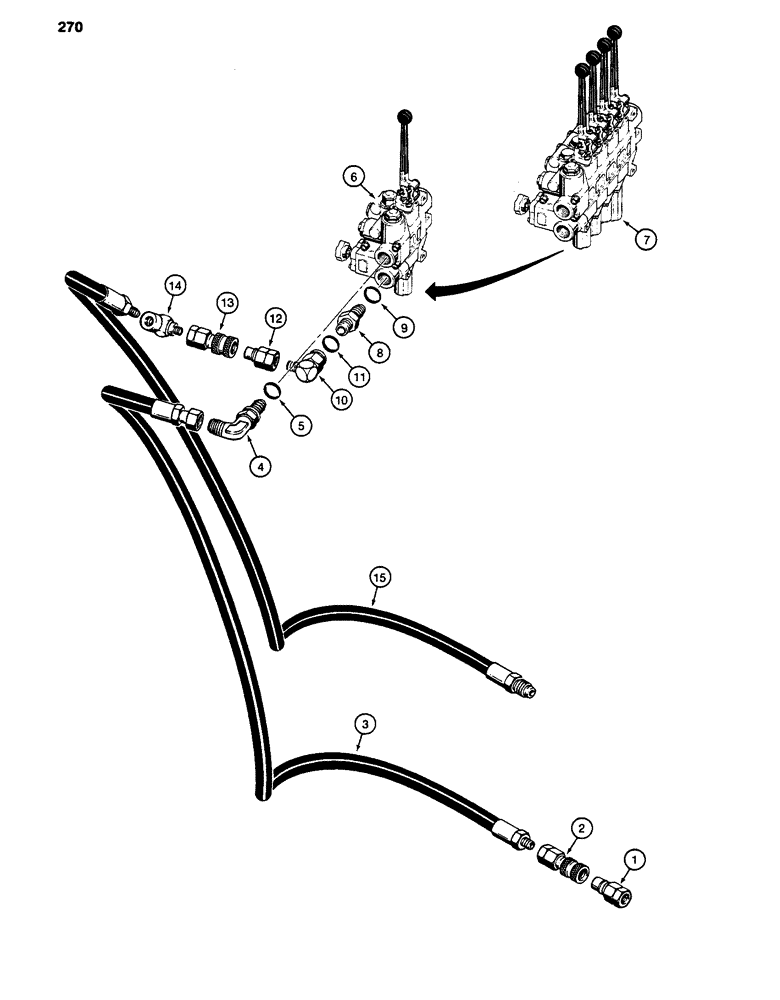 270

6
7
14
13
12
9
8
11
10
5
4
15
3
2
1