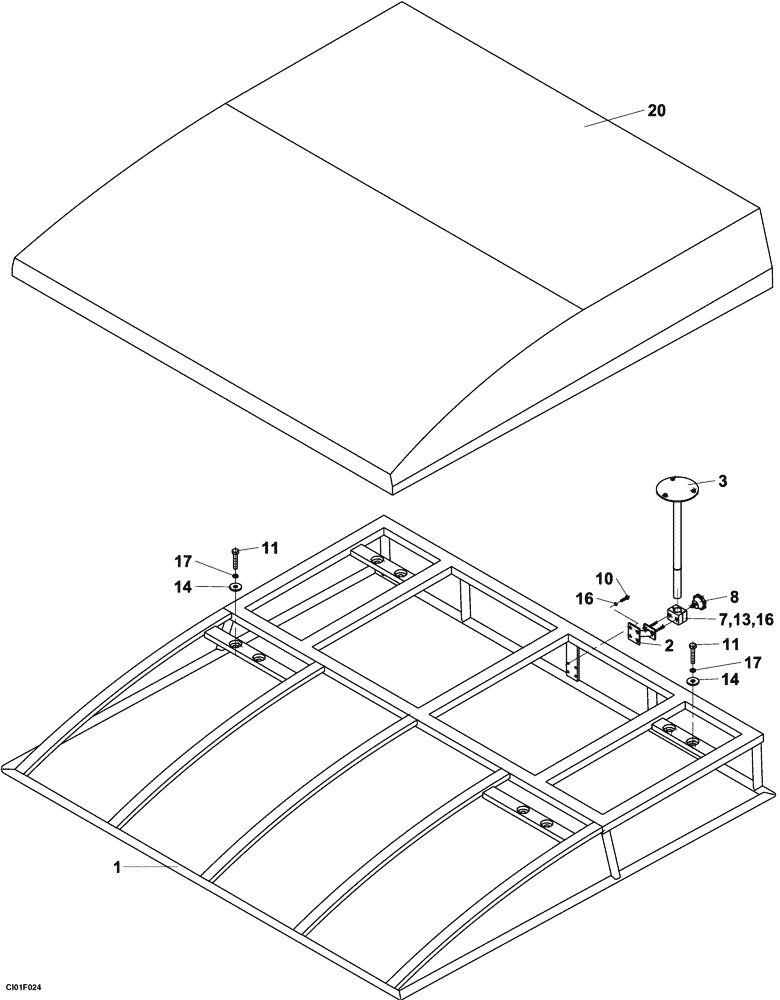 20

3

11

17

14

10

16

8

7,13,16

2

11

17

14

1

CI01F024