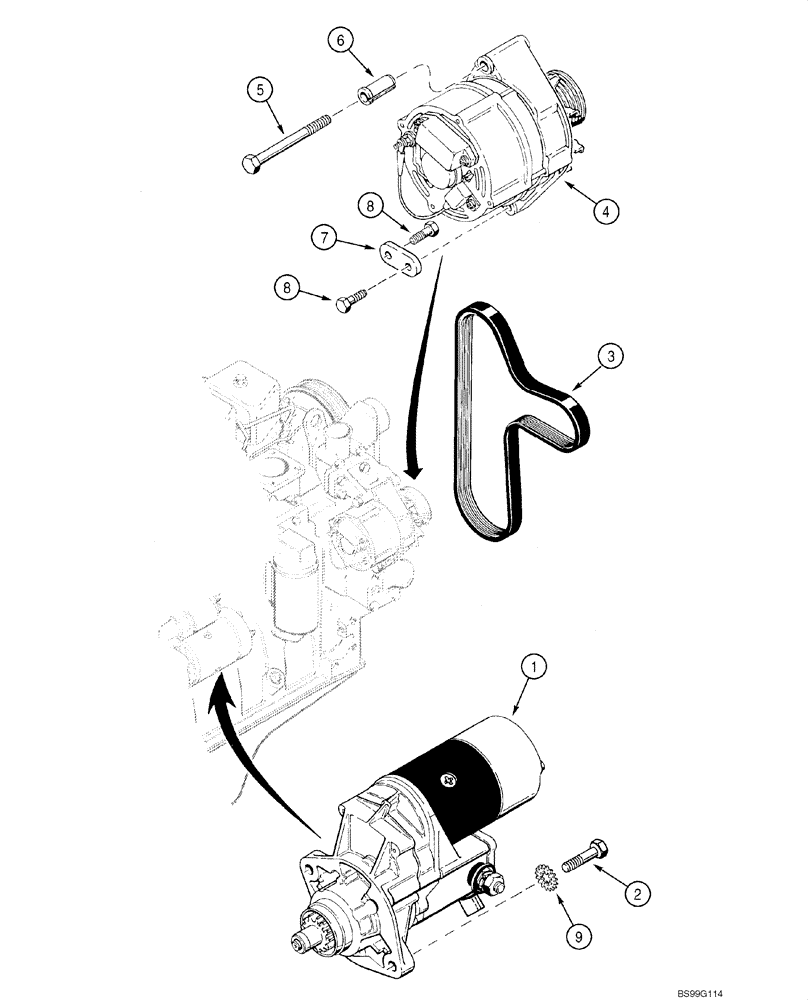 6
5
4
8
7
8
3
1
2
9
BS99G114