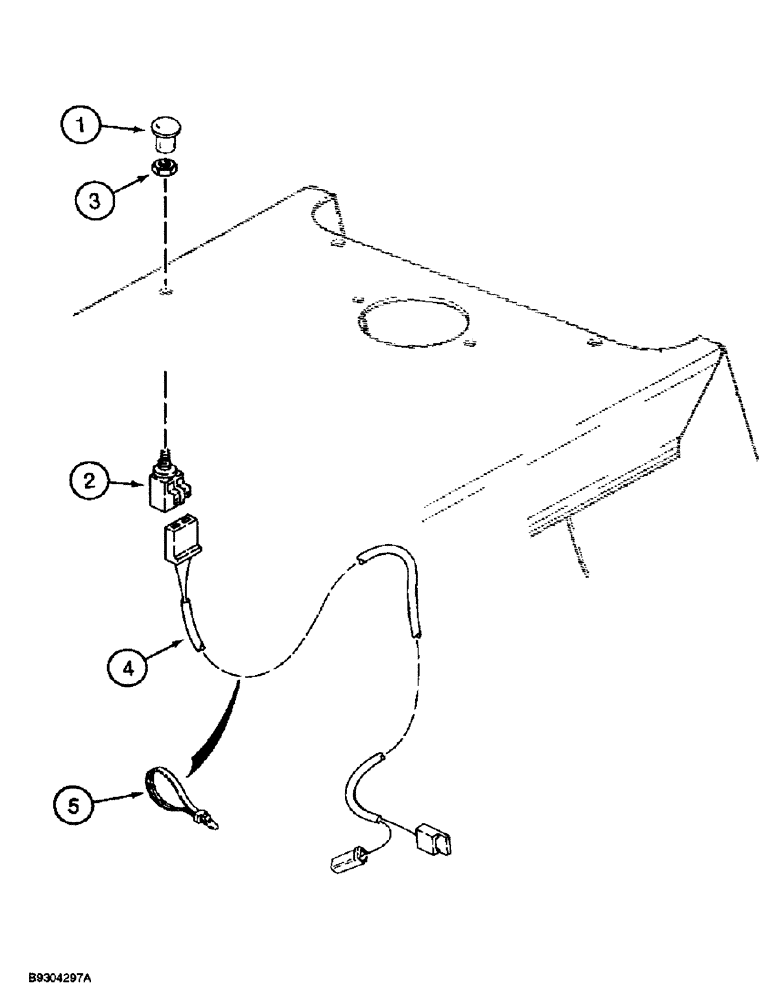 1
3
2
4
5
B9304297A