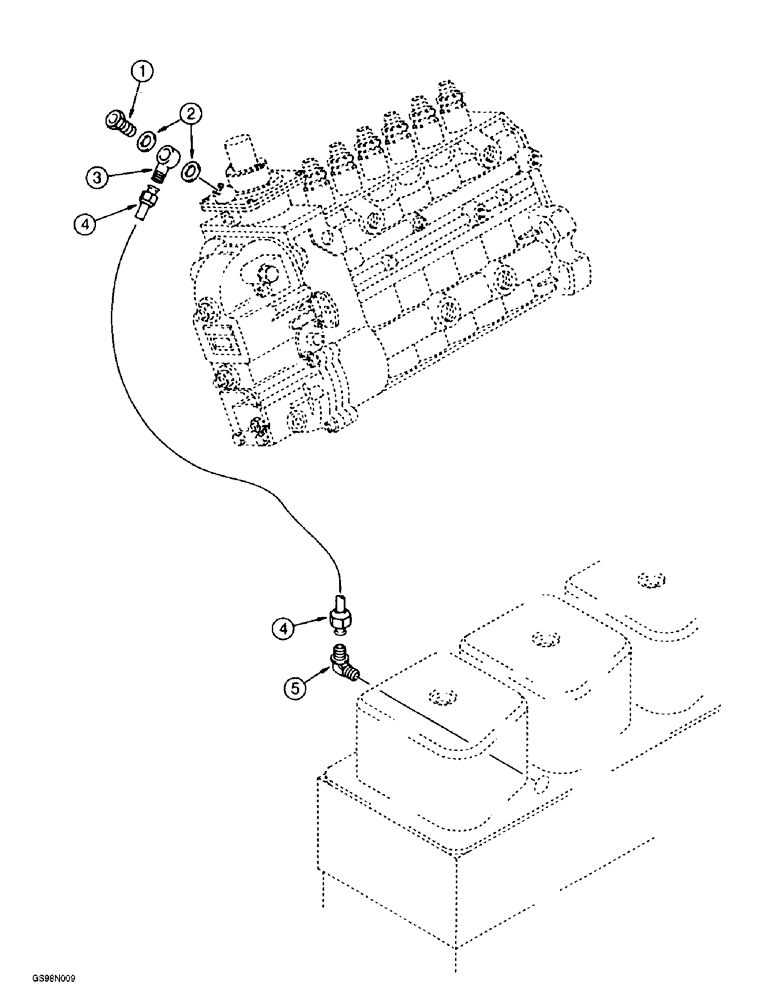 1
2
3
4
4
5
GS98N009