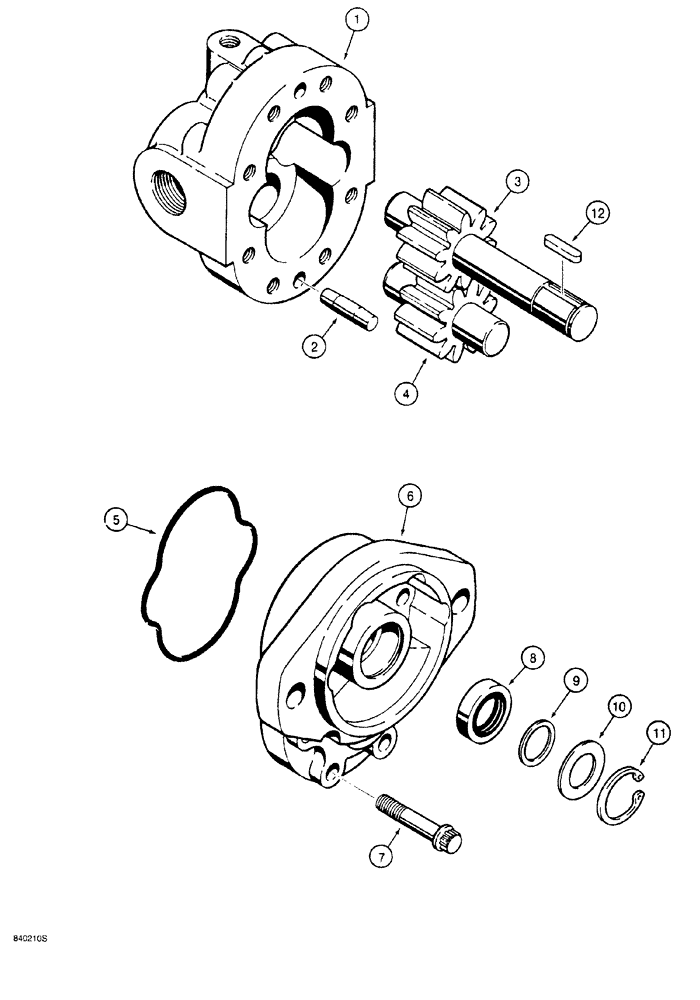 1
3
12
2
4
5
6
8
9
10
11
7
840210S