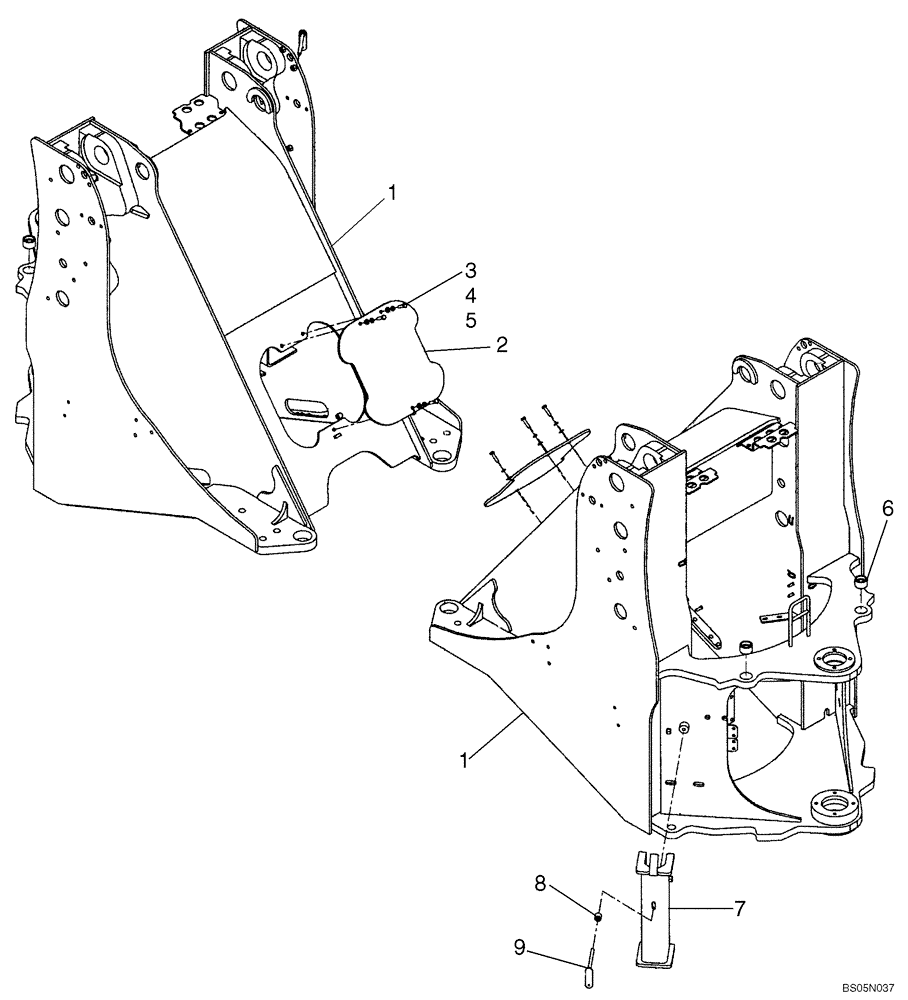 1
3
4
5
2
6
1
8
7
9
BS05N037