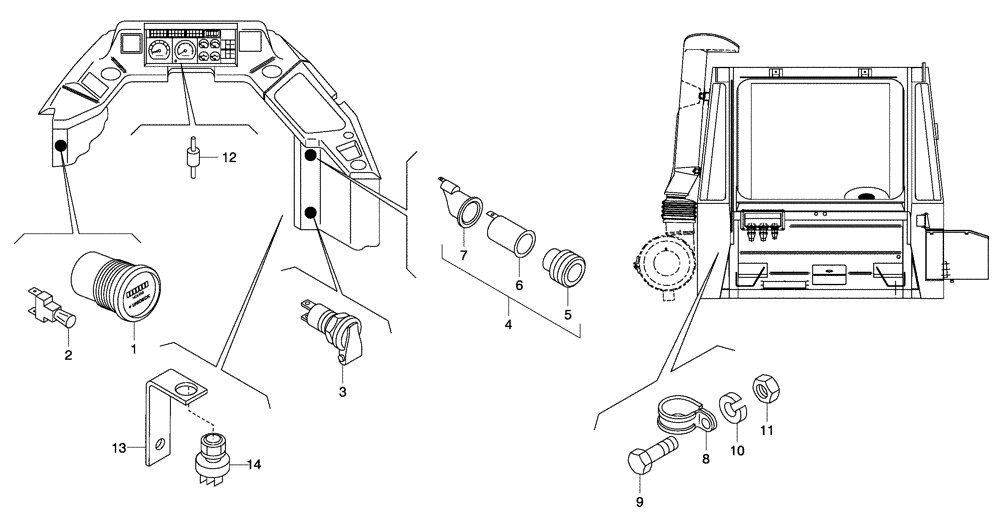 12
7
6
5
4
2
1
3
13
14
8
10
11
9