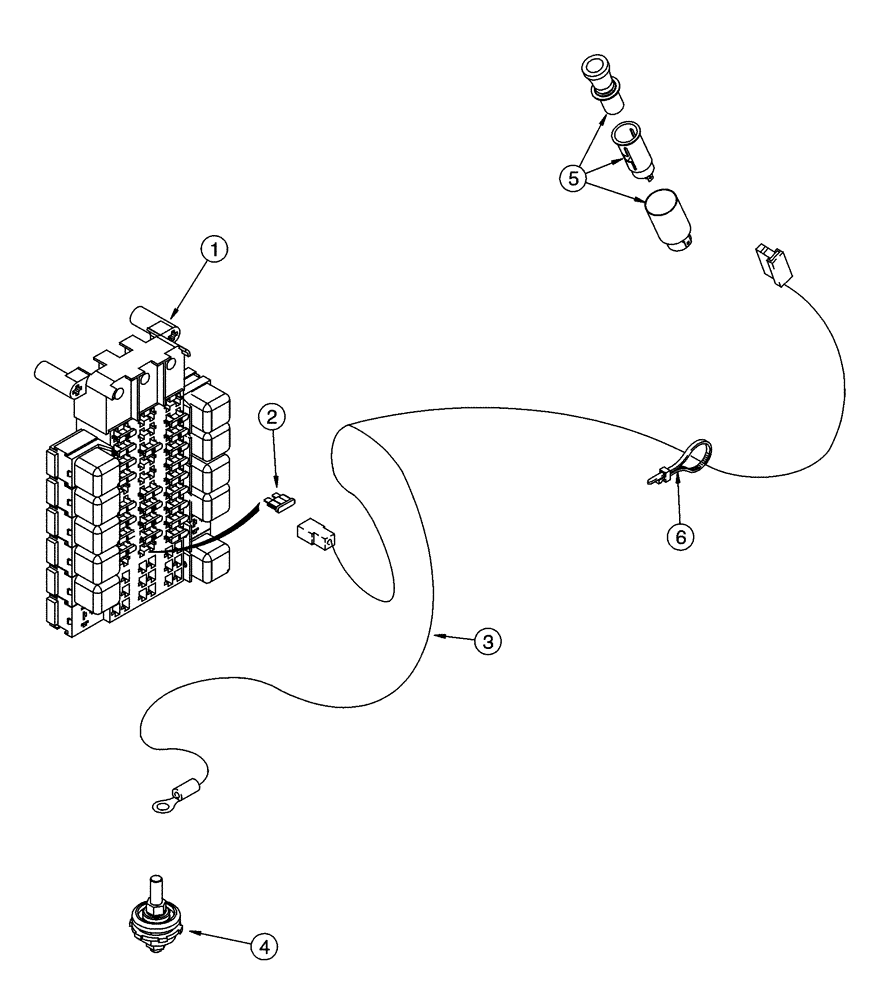 5

1

2

6

3

4