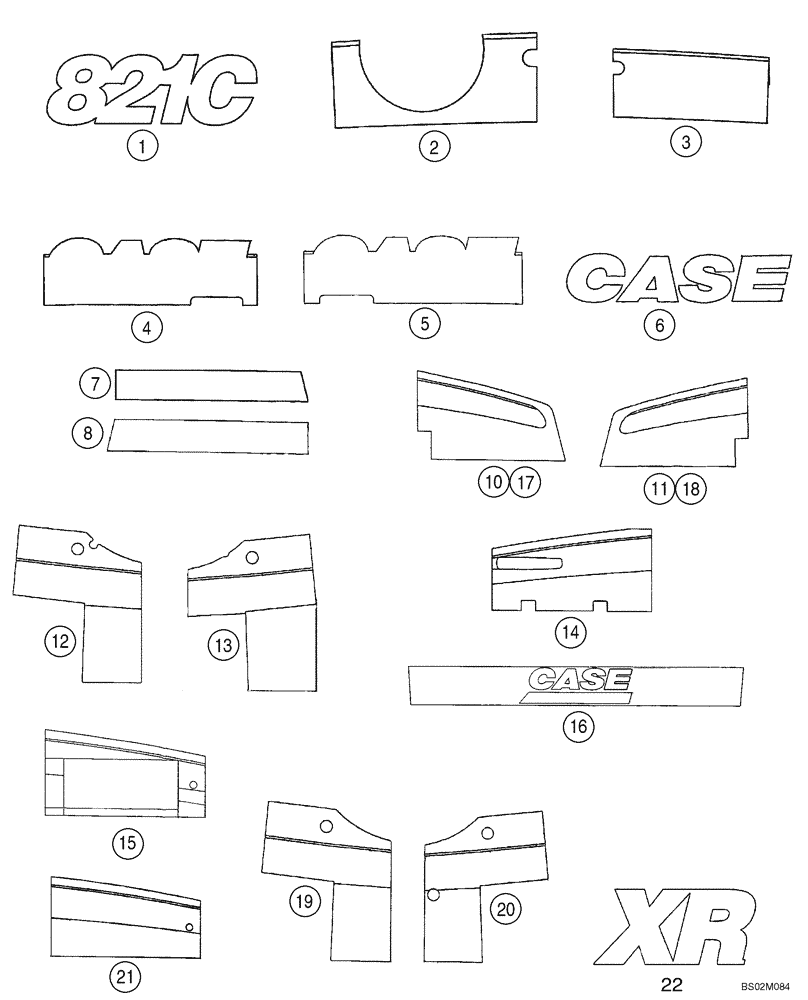 821C
1
2
3
4
5
CASE
6
7
8
10 17
11 18
12
13
14
CASE
16
15
19
20
21
XR
22
BS02M084