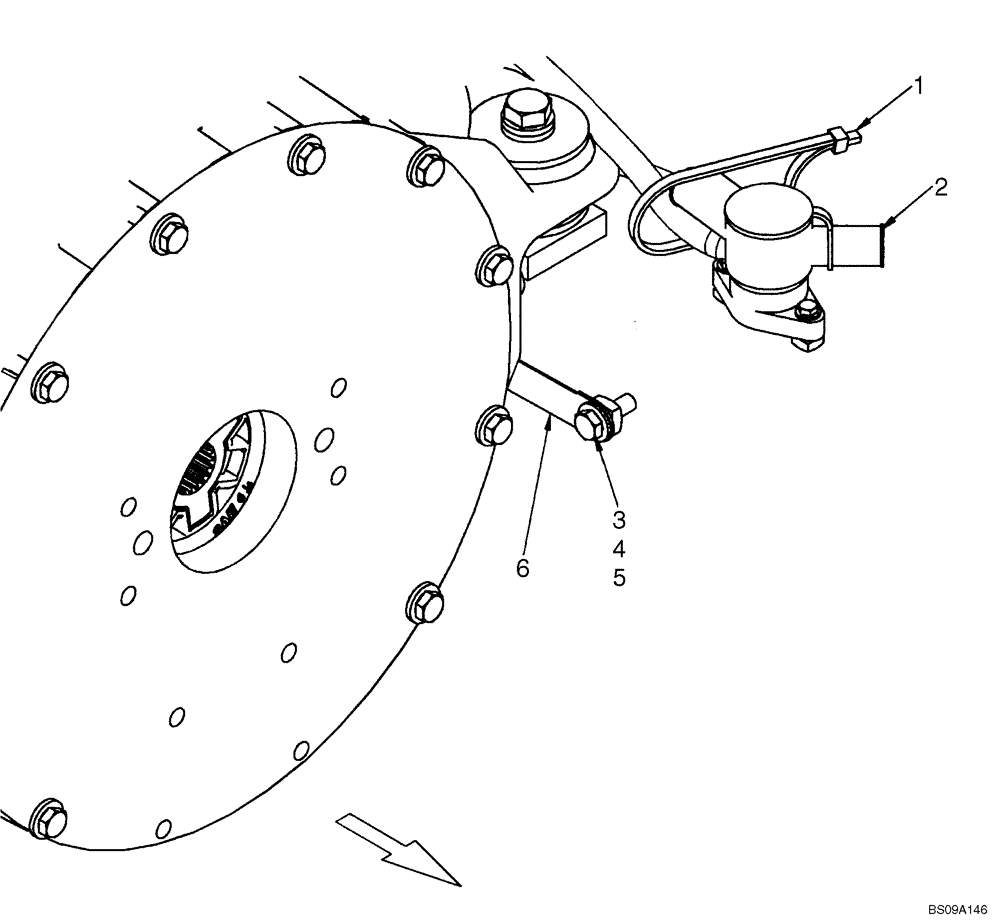 1
2
3
4
5
6
BS09A146