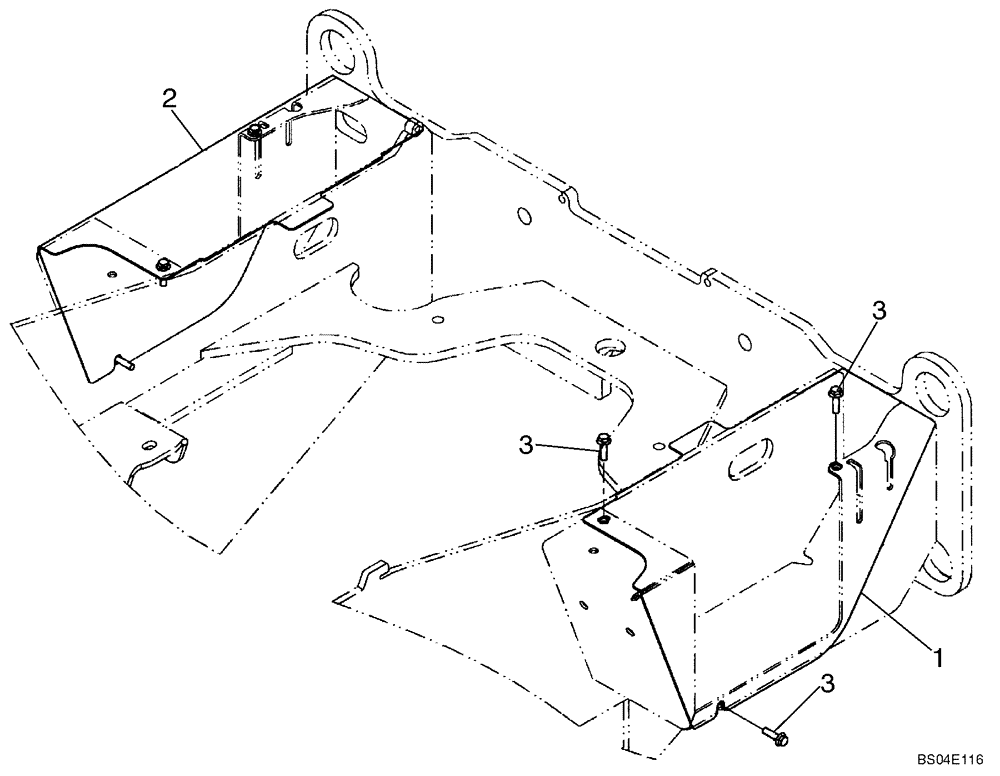 2
3
3
1
3
BS04E116