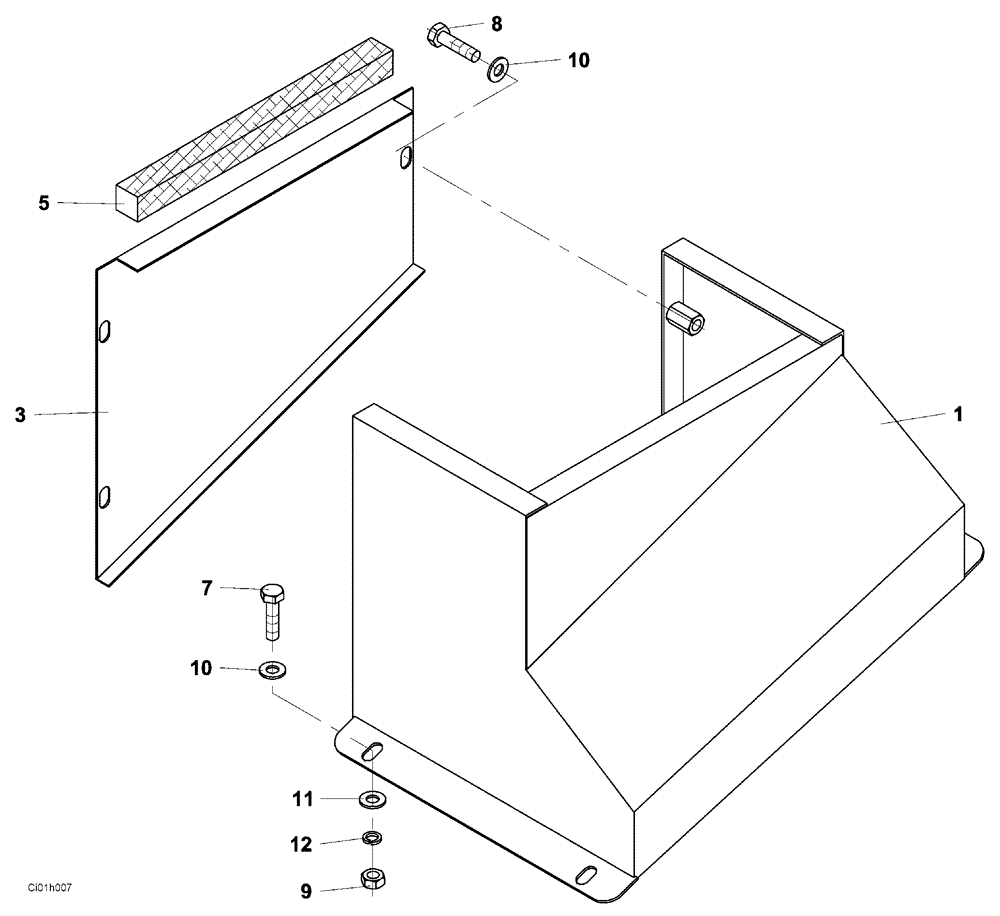 8
10
5
3
1
7
10
11
12
9
Ci01h007